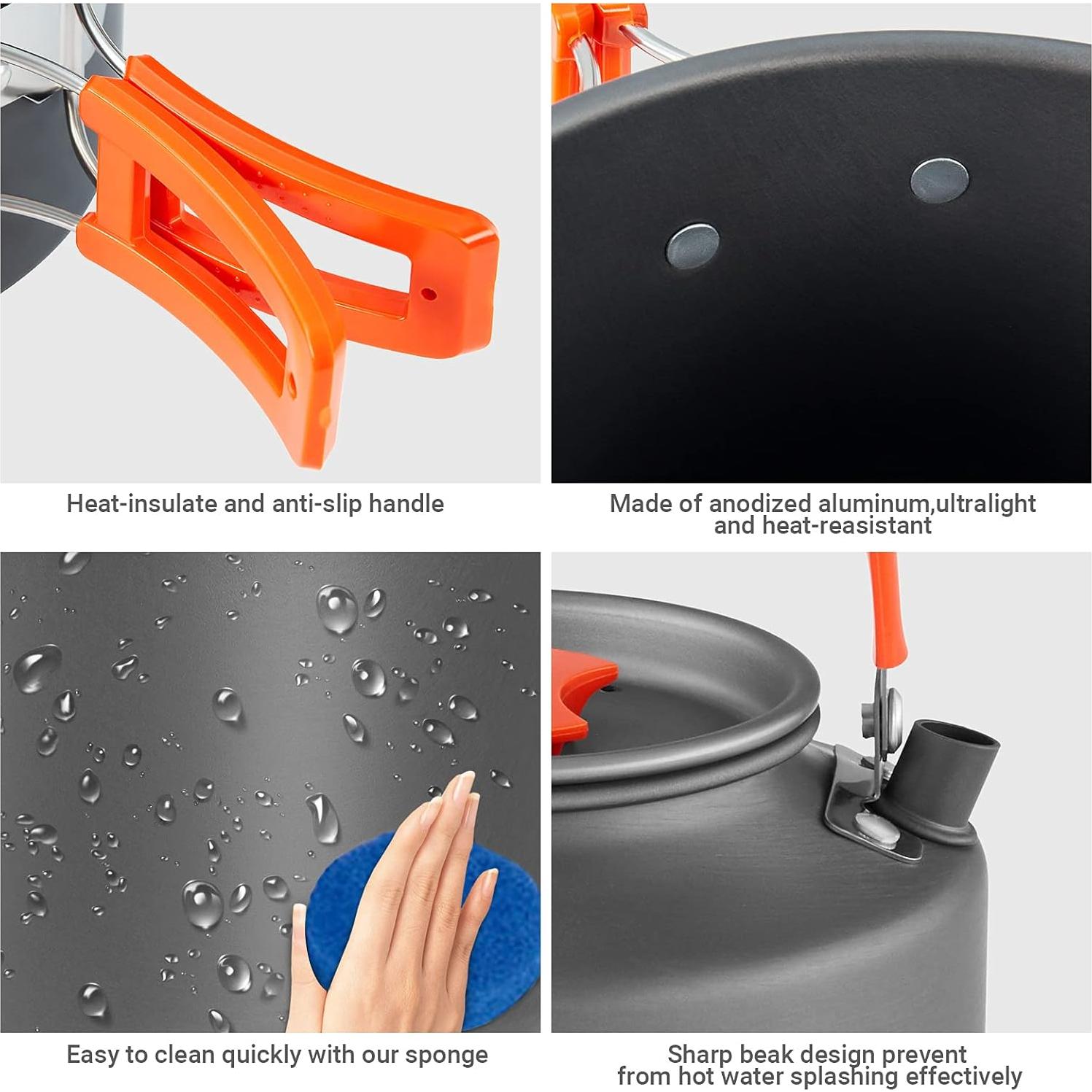 Heat-insulate and anti-slip handle

Made of anodized aluminum,ultralight and heat-reasistant

Easy to clean quickly with our sponge

Sharp beak design prevent from hot water splashing effectively