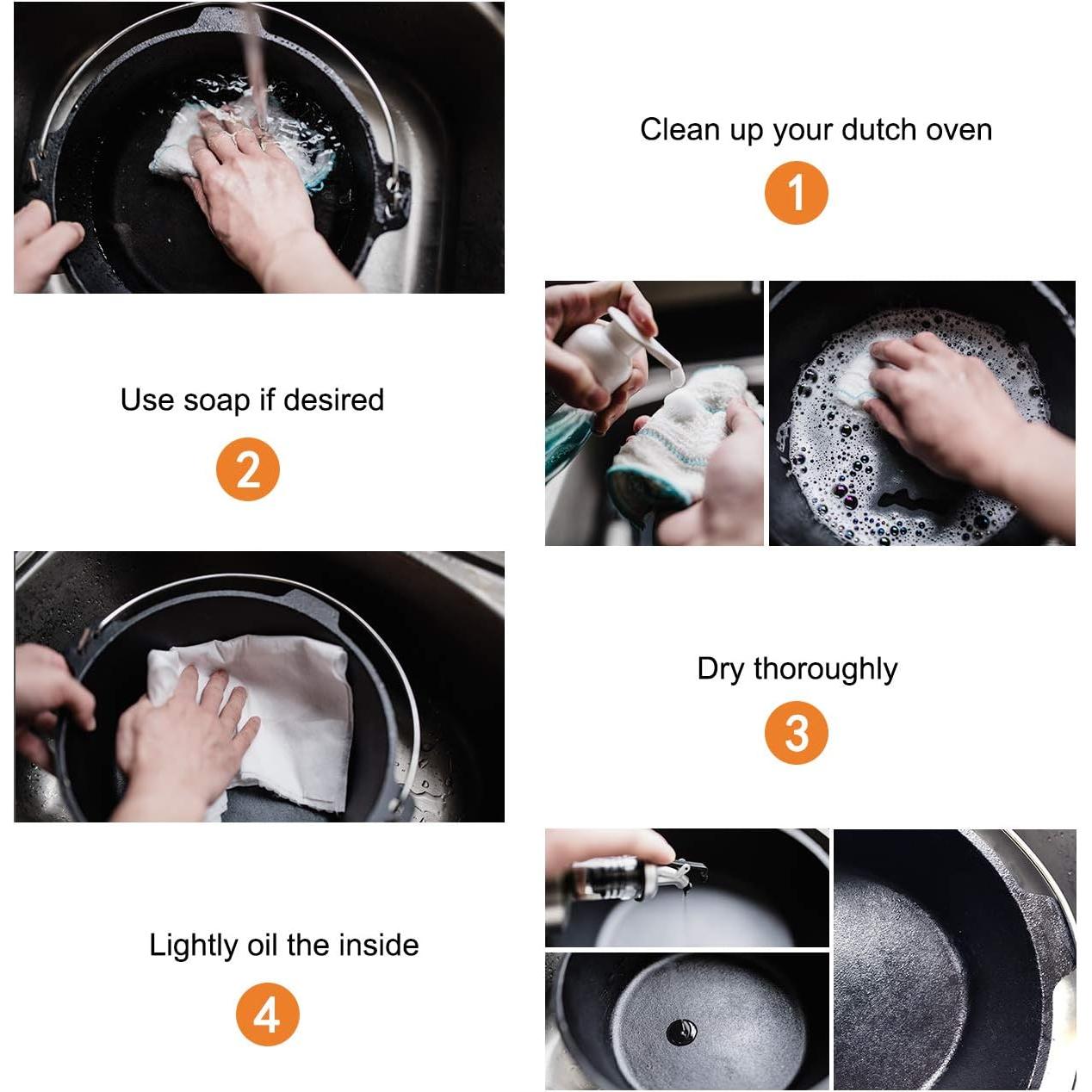 Clean up your dutch oven

1

Use soap if desired

2

Dry thoroughly

3

Lightly oil the inside

4