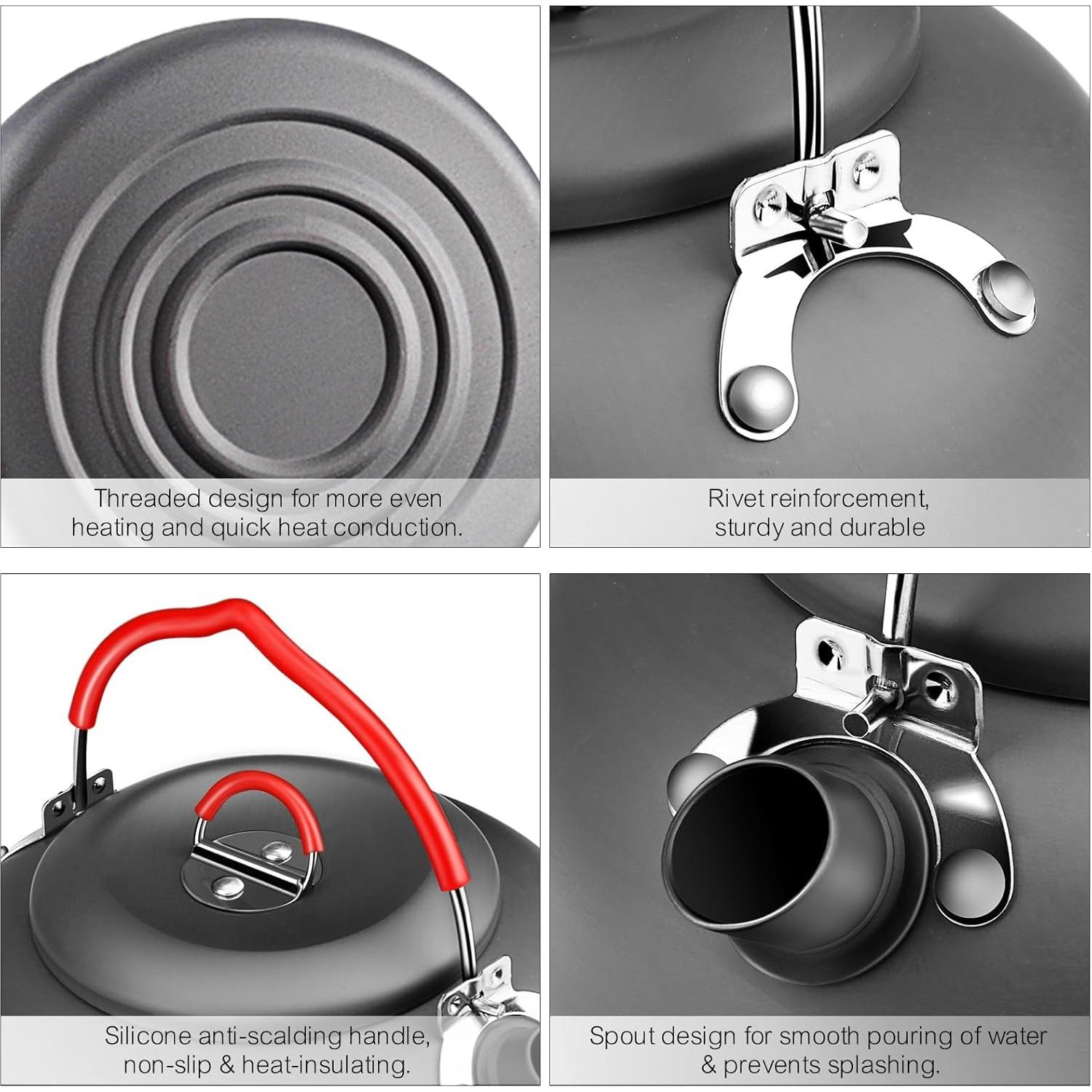 Threaded design for more even heating and quick heat conduction.

Rivet reinforcement, sturdy and durable

Silicone anti-scalding handle, non-slip & heat-insulating.

Spout design for smooth pouring of water & prevents splashing.