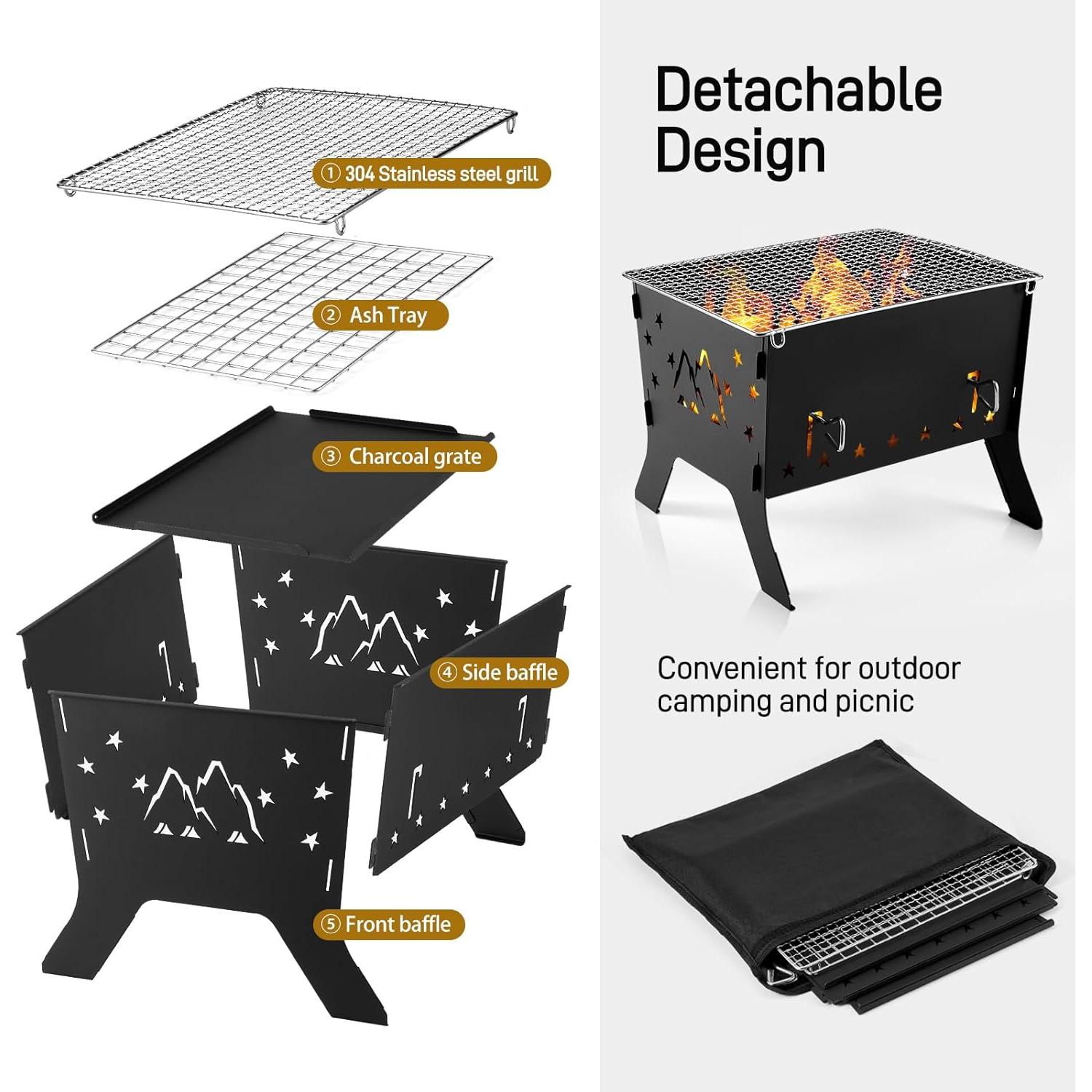 ① 304 Stainless steel grill

② Ash Tray

③ Charcoal grate

④ Side baffle

⑤ Front baffle

Detachable Design

Convenient for outdoor camping and picnic