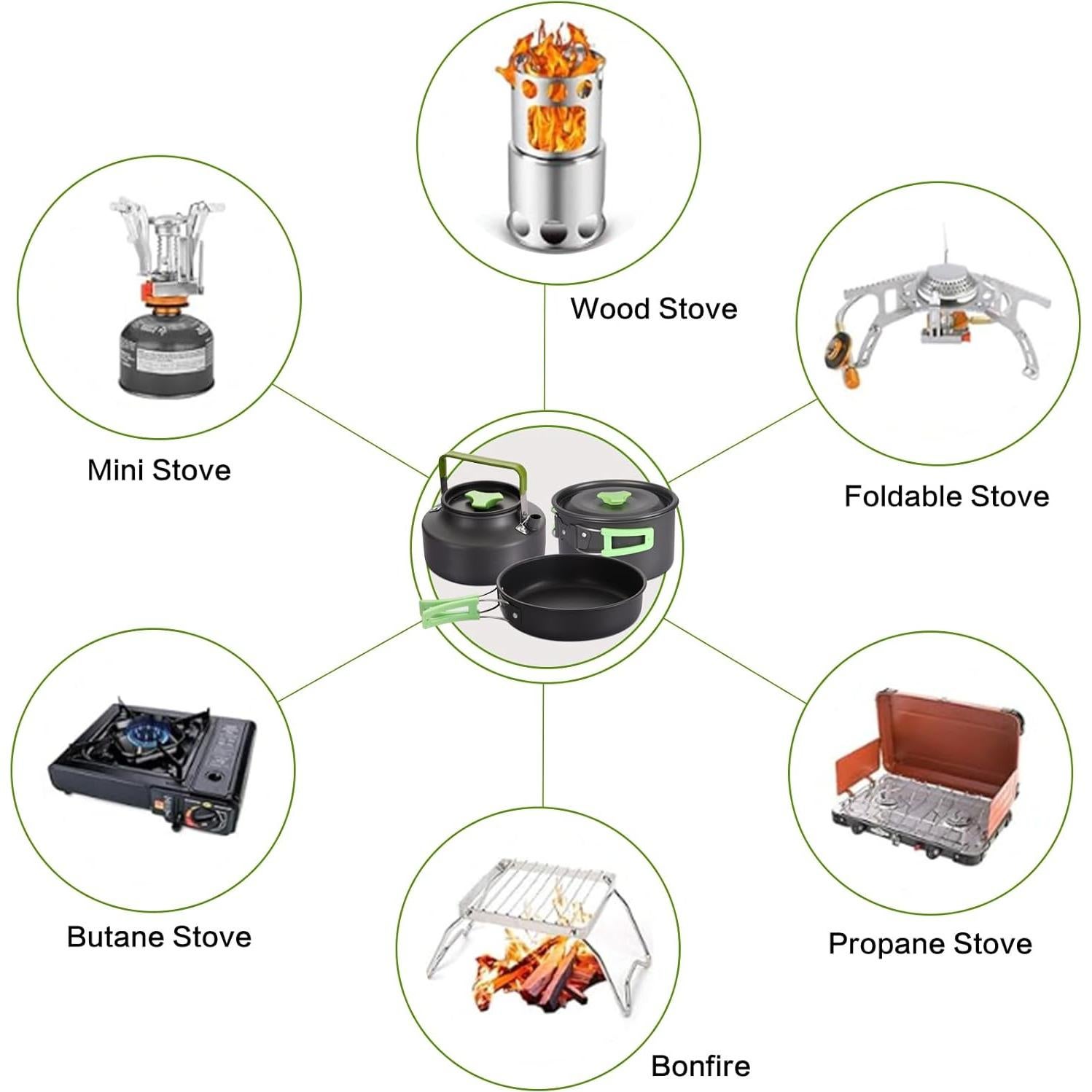 Wood Stove

Mini Stove

Foldable Stove

Butane Stove

Propane Stove

Bonfire