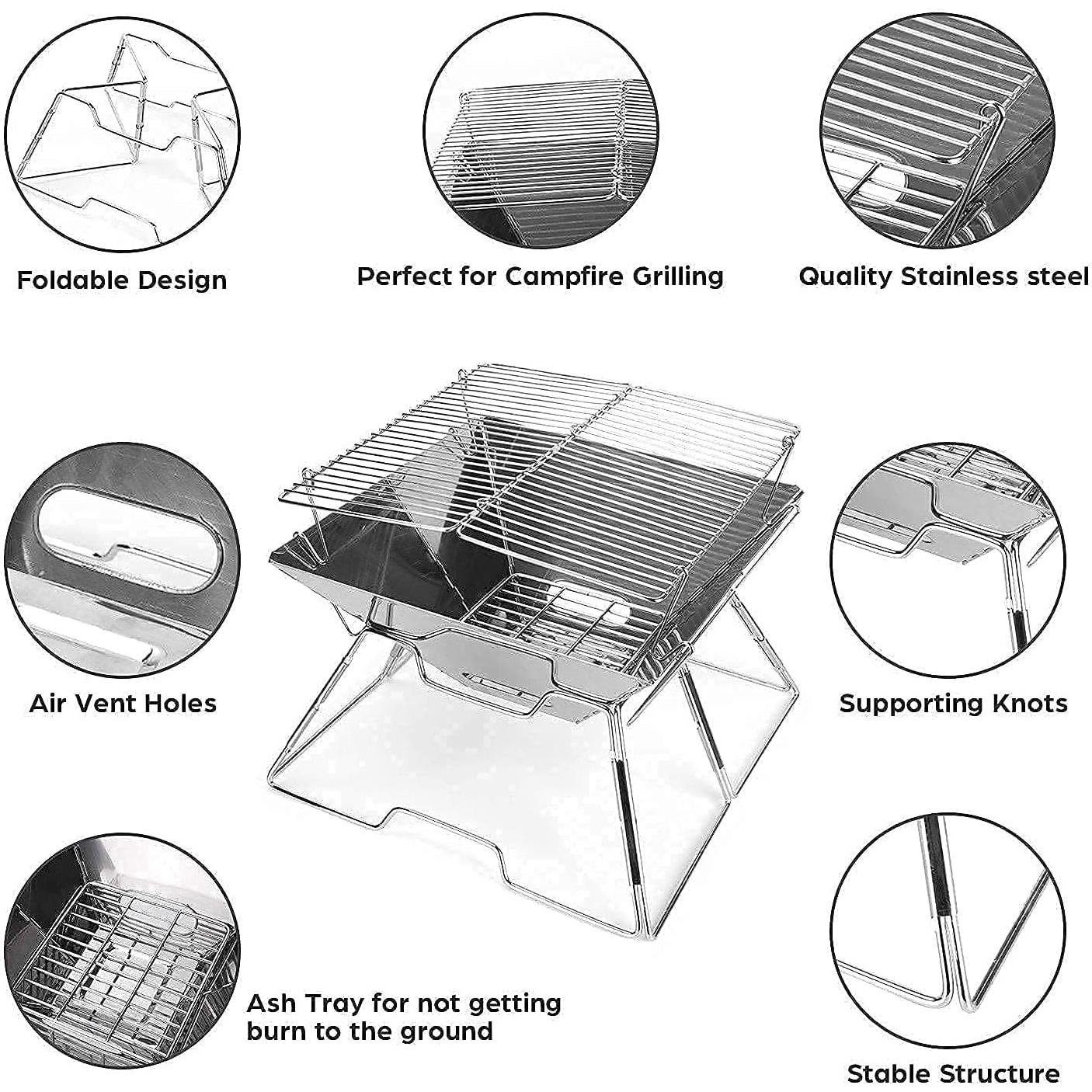 Foldable Design

Perfect for Campfire Grilling

Quality Stainless steel

Air Vent Holes

Supporting Knots

Ash Tray for not getting burn to the ground

Stable Structure