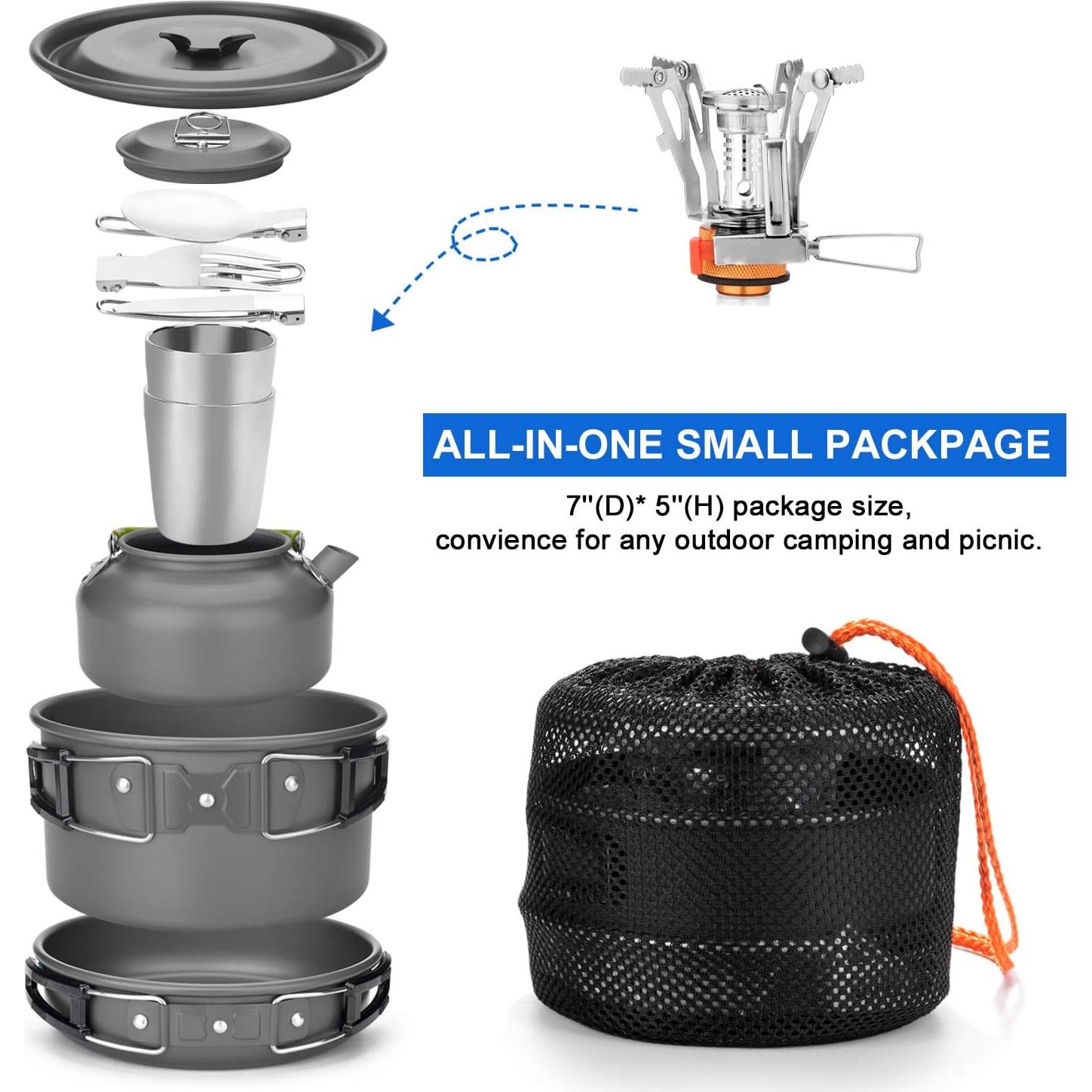 ALL-IN-ONE SMALL PACKPAGE

7''(D)* 5''(H) package size,
convience for any outdoor camping and picnic.