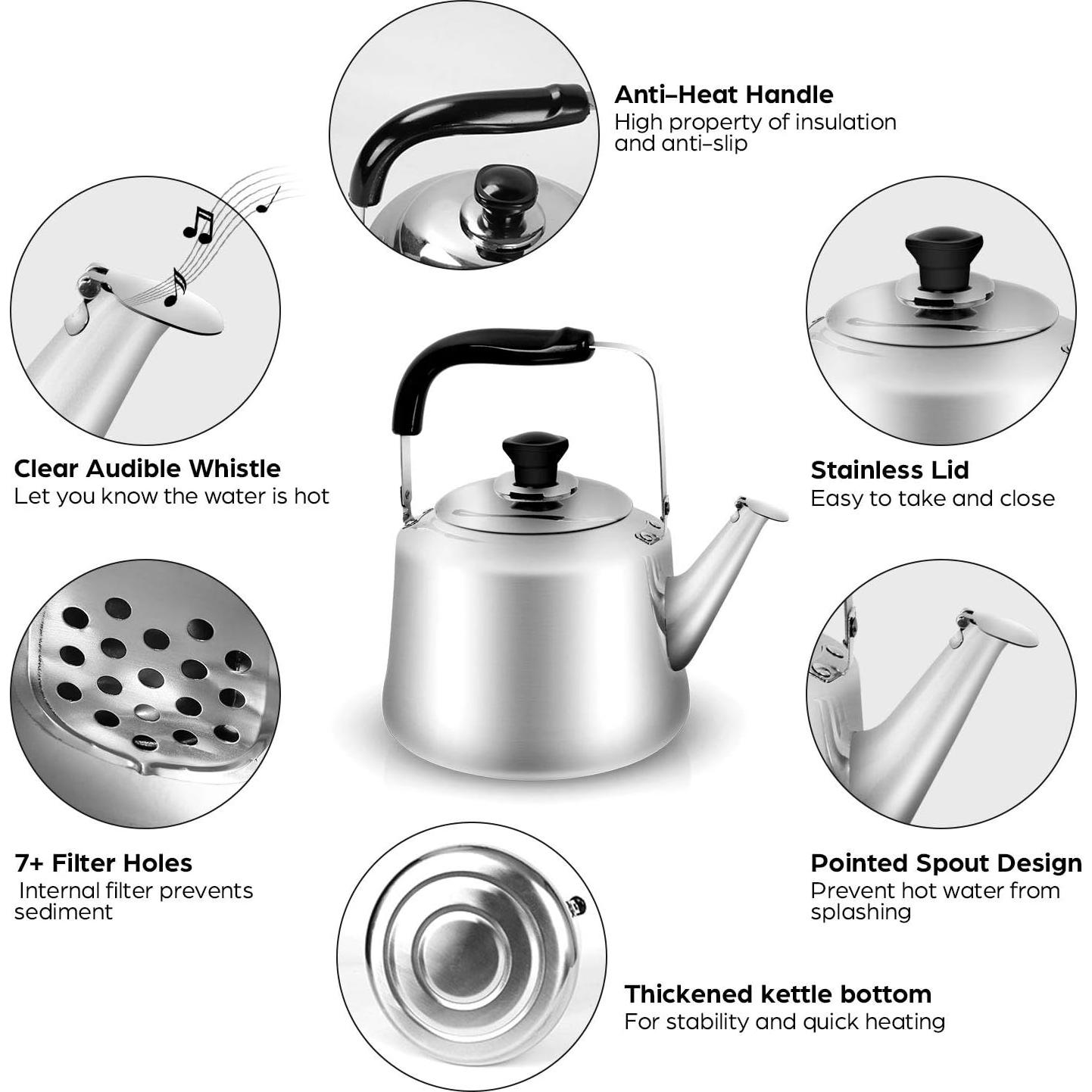 Anti–Heat Handle
High property of insulation and anti–slip

Clear Audible Whistle
Let you know the water is hot

Stainless Lid
Easy to take and close

7+ Filter Holes
Internal filter prevents sediment

Pointed Spout Design
Prevent hot water from splashing

Thickened kettle bottom
For stability and quick heating