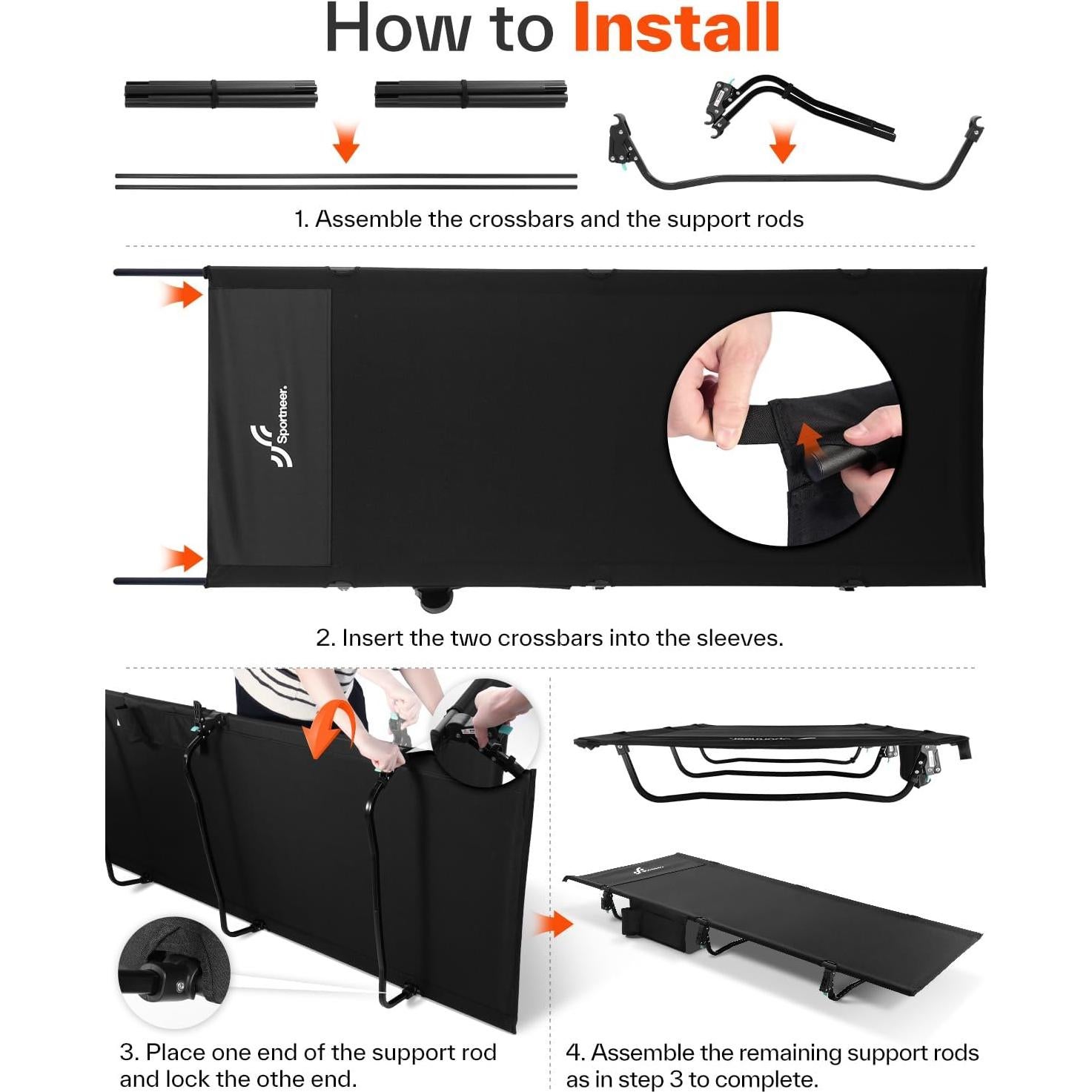 How to Install

1. Assemble the crossbars and the support rods

Sportneer.

2. Insert the two crossbars into the sleeves.

3. Place one end of the support rod and lock the othe end.

4. Assemble the remaining support rods as in step 3 to complete.