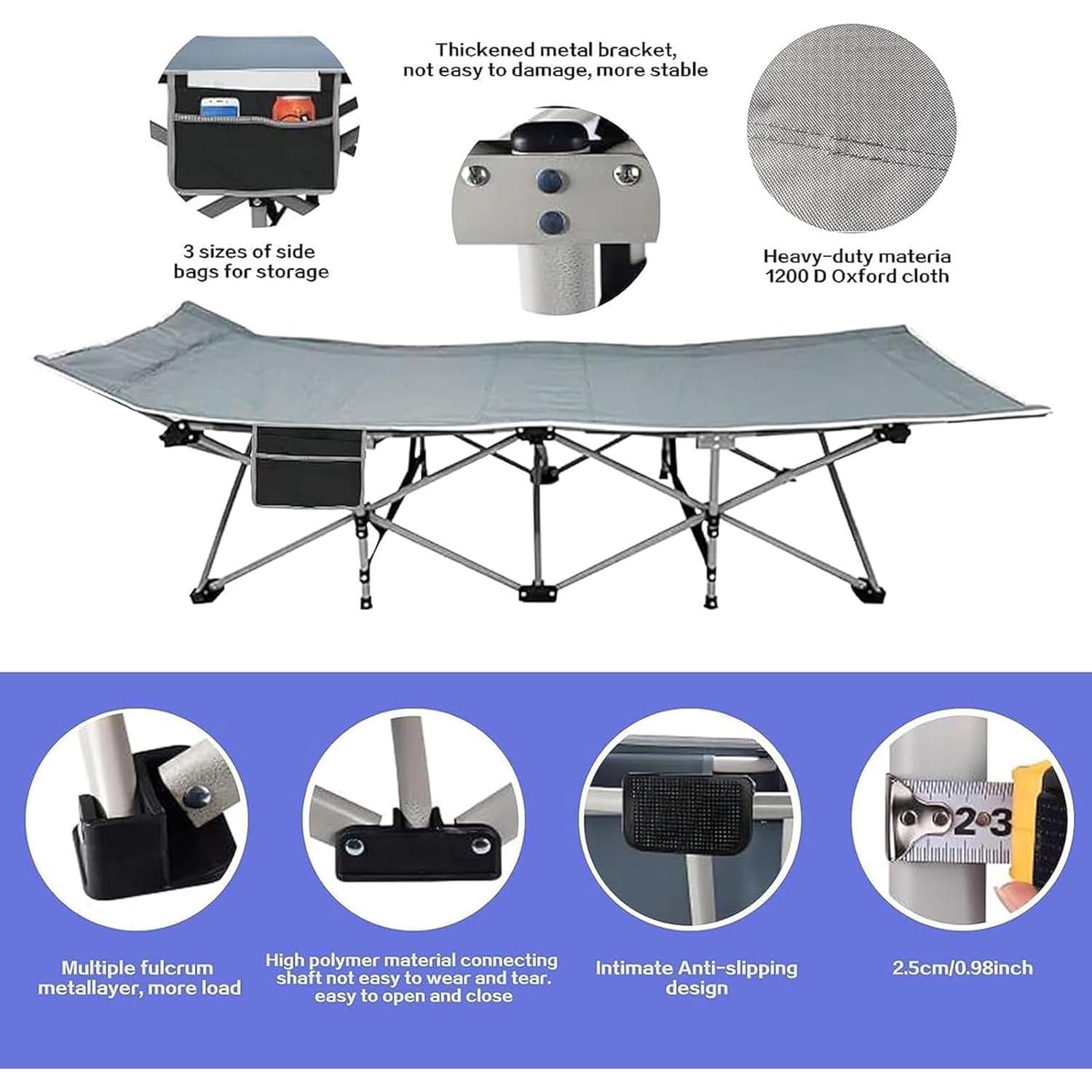 Thickened metal bracket, not easy to damage, more stable

3 sizes of side bags for storage

Heavy-duty materia 1200 D Oxford cloth

2 3

Multiple fulcrum metallayer, more load

High polymer material connecting shaft not easy to wear and tear. easy to open and close

Intimate Anti-slipping design

2.5cm/0.98inch