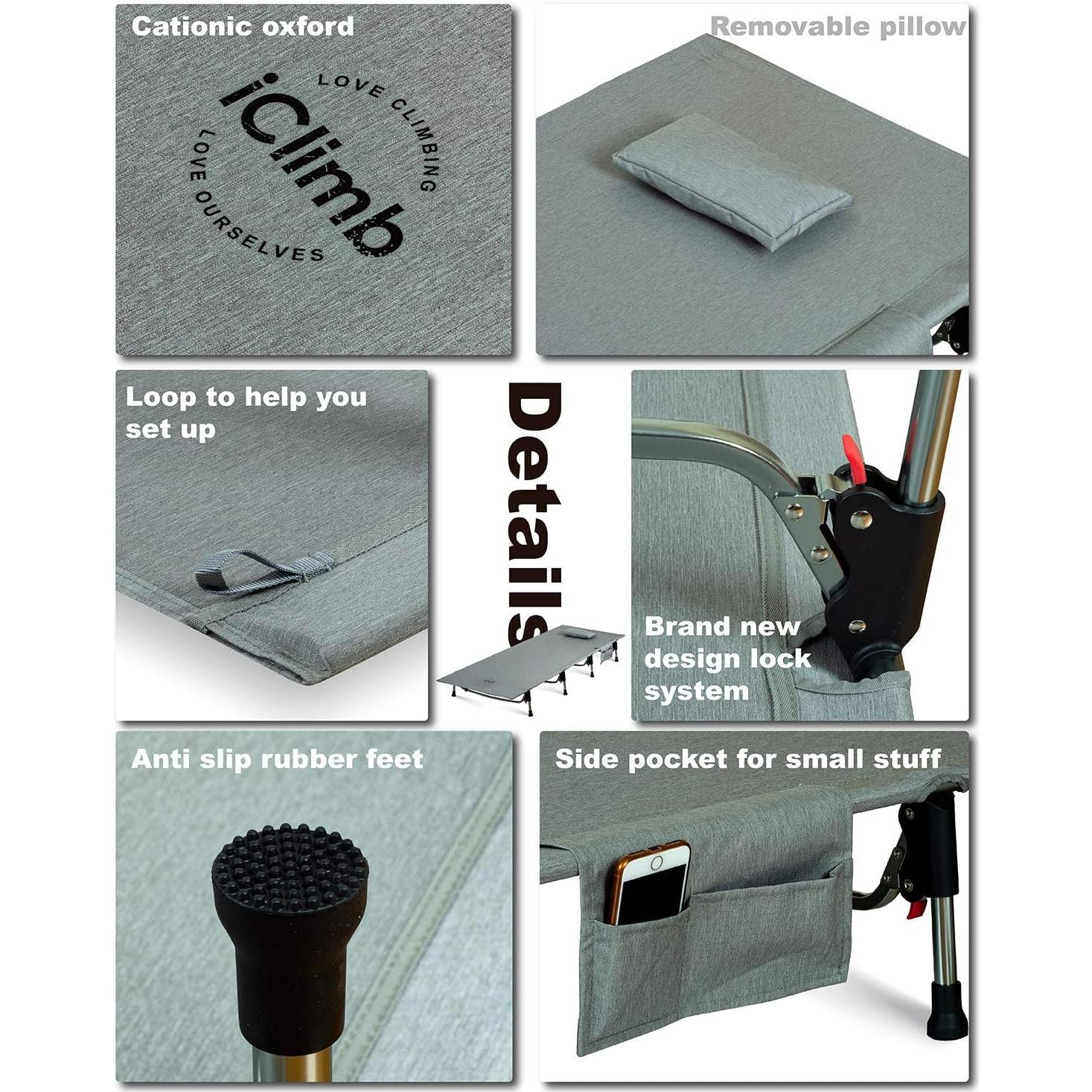 Cationic oxford

iClimb
LOVE CLIMBING
LOVE OURSELVES

Removable pillow

Loop to help you set up

Details

Brand new design lock system

Anti slip rubber feet

Side pocket for small stuff