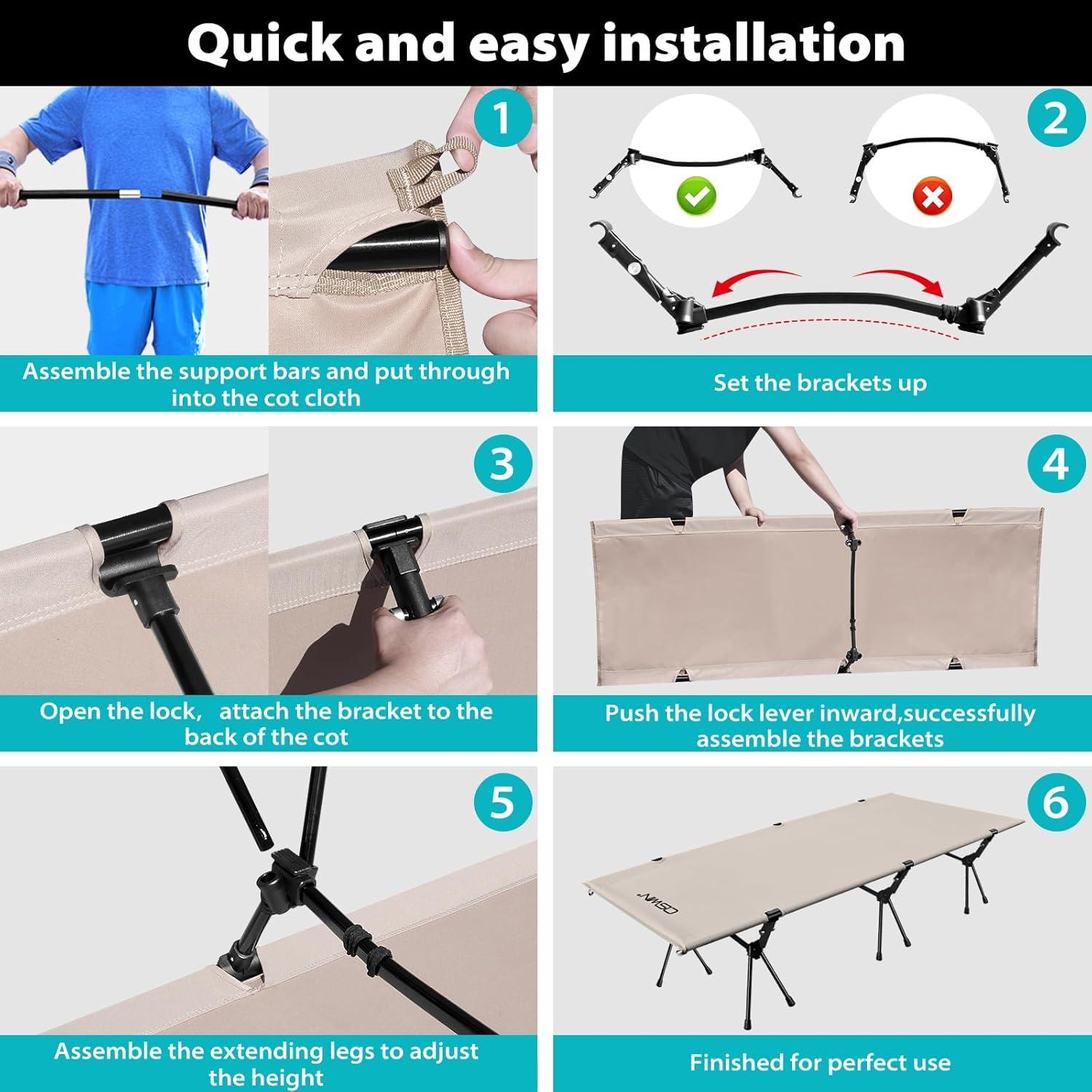 Quick and easy installation

1

Assemble the support bars and put through into the cot cloth

2

Set the brackets up

3

Open the lock, attach the bracket to the back of the cot

4

Push the lock lever inward,successfully assemble the brackets

5

Assemble the extending legs to adjust the height

6

OSWIN

Finished for perfect use