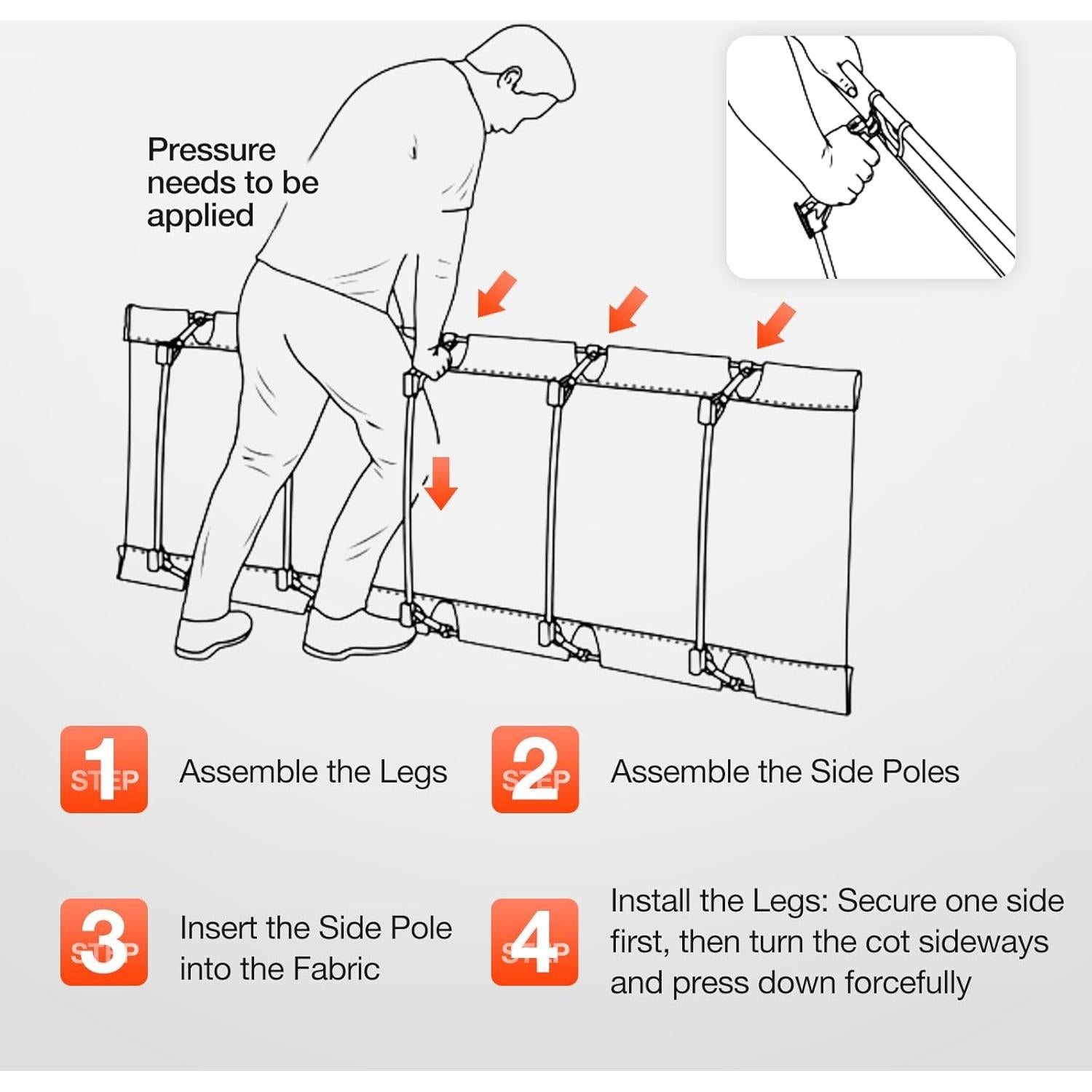 Pressure needs to be applied

STEP 1 Assemble the Legs

STEP 2 Assemble the Side Poles

STEP 3 Insert the Side Pole into the Fabric

STEP 4 Install the Legs: Secure one side first, then turn the cot sideways and press down forcefully