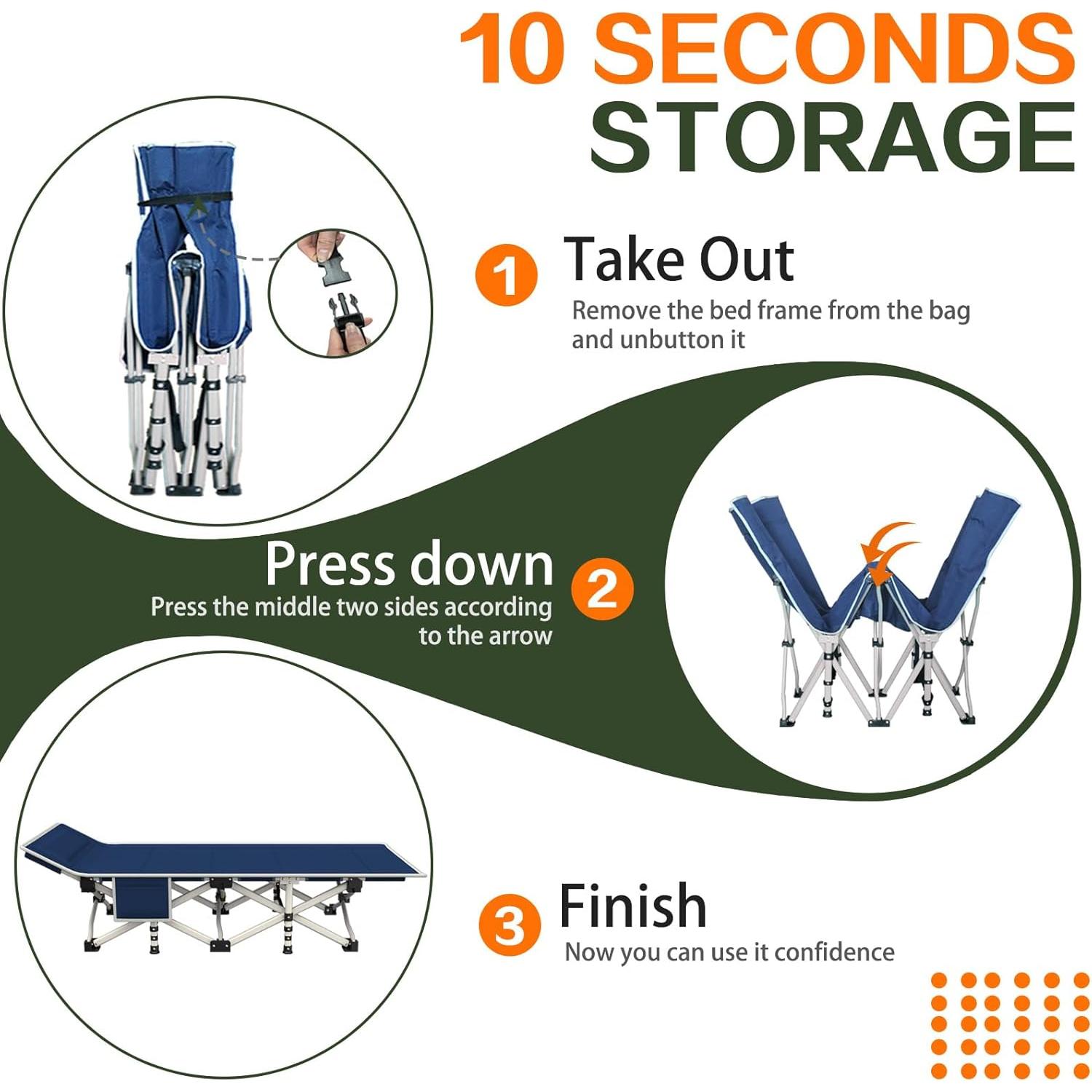 10 SECONDS STORAGE

1 Take Out
Remove the bed frame from the bag and unbutton it

Press down 2
Press the middle two sides according to the arrow

3 Finish
Now you can use it confidence