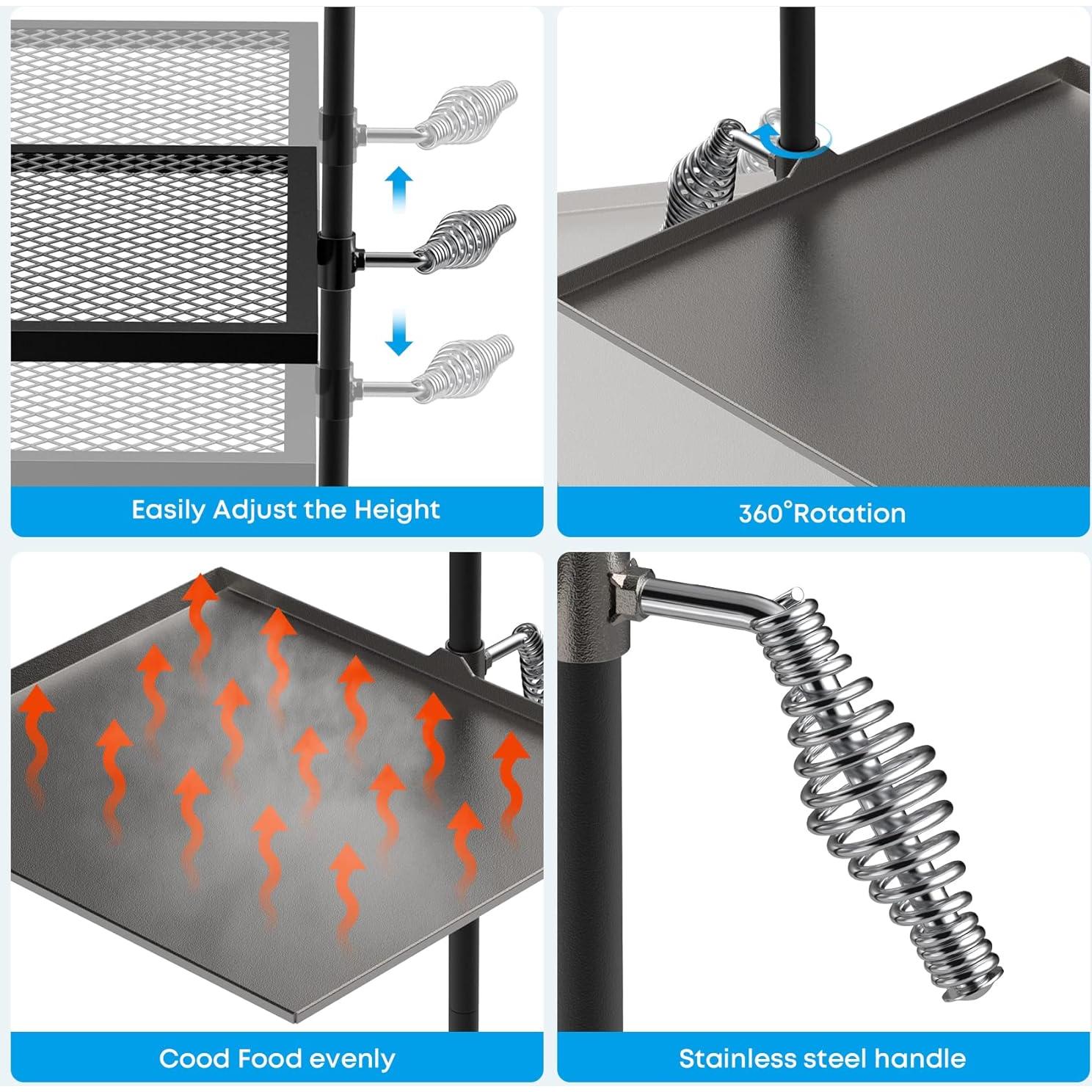 Easily Adjust the Height

360°Rotation

Cood Food evenly

Stainless steel handle