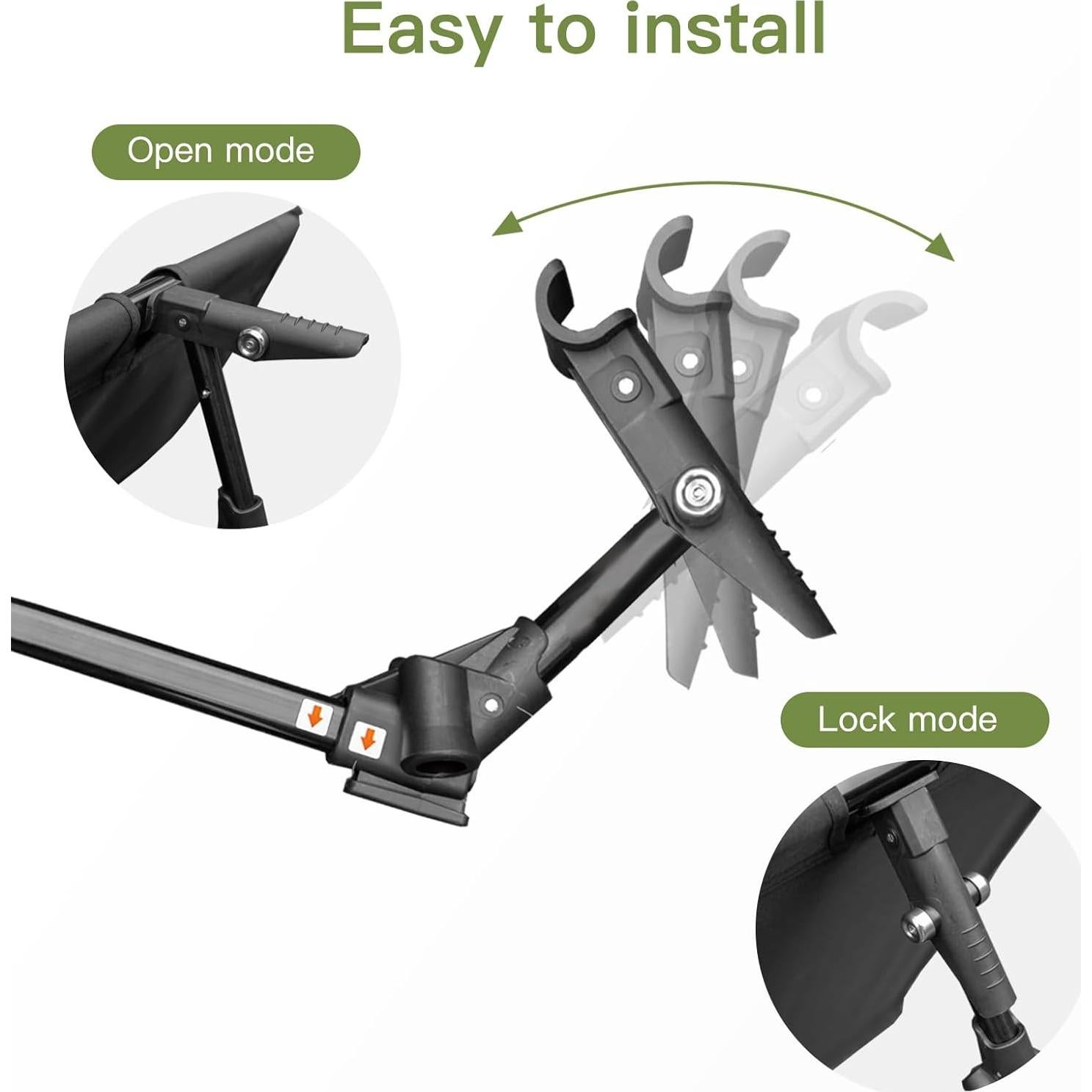 Easy to install

Open mode

Lock mode