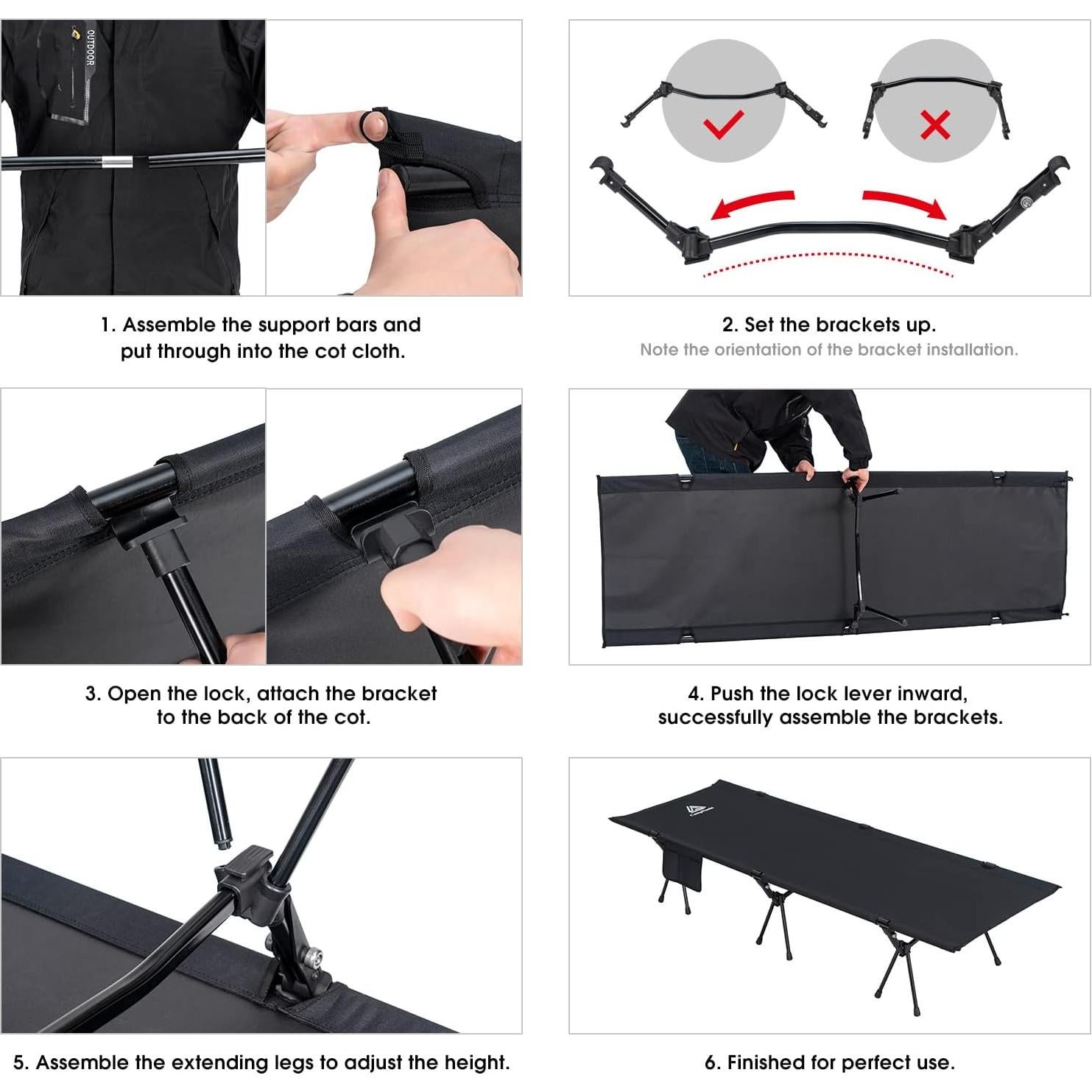 OUTDOOR

1. Assemble the support bars and put through into the cot cloth.

2. Set the brackets up.
Note the orientation of the bracket installation.

3. Open the lock, attach the bracket to the back of the cot.

4. Push the lock lever inward, successfully assemble the brackets.

5. Assemble the extending legs to adjust the height.

6. Finished for perfect use.