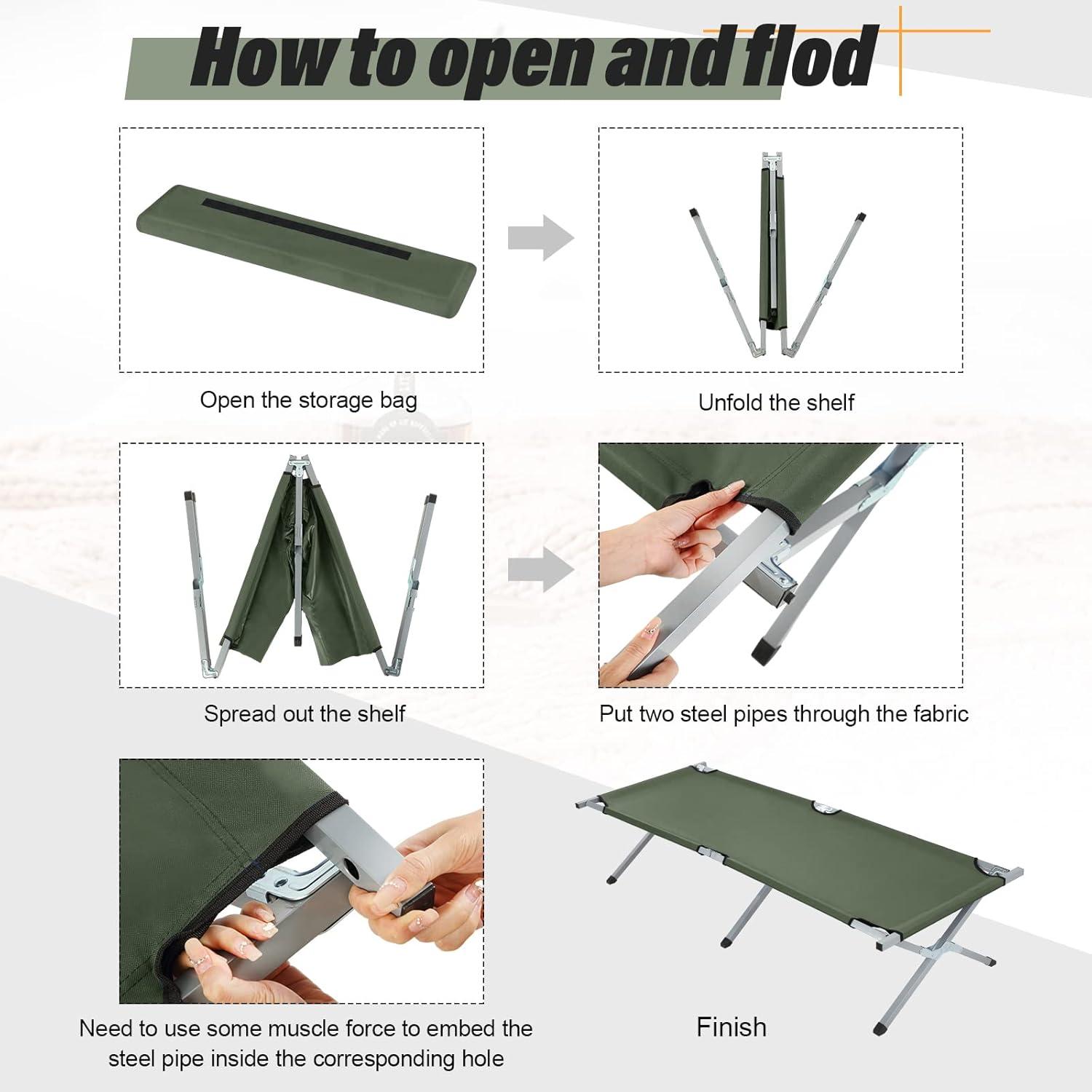 How to open and flod

Open the storage bag

Unfold the shelf

Spread out the shelf

Put two steel pipes through the fabric

Need to use some muscle force to embed the steel pipe inside the corresponding hole

Finish