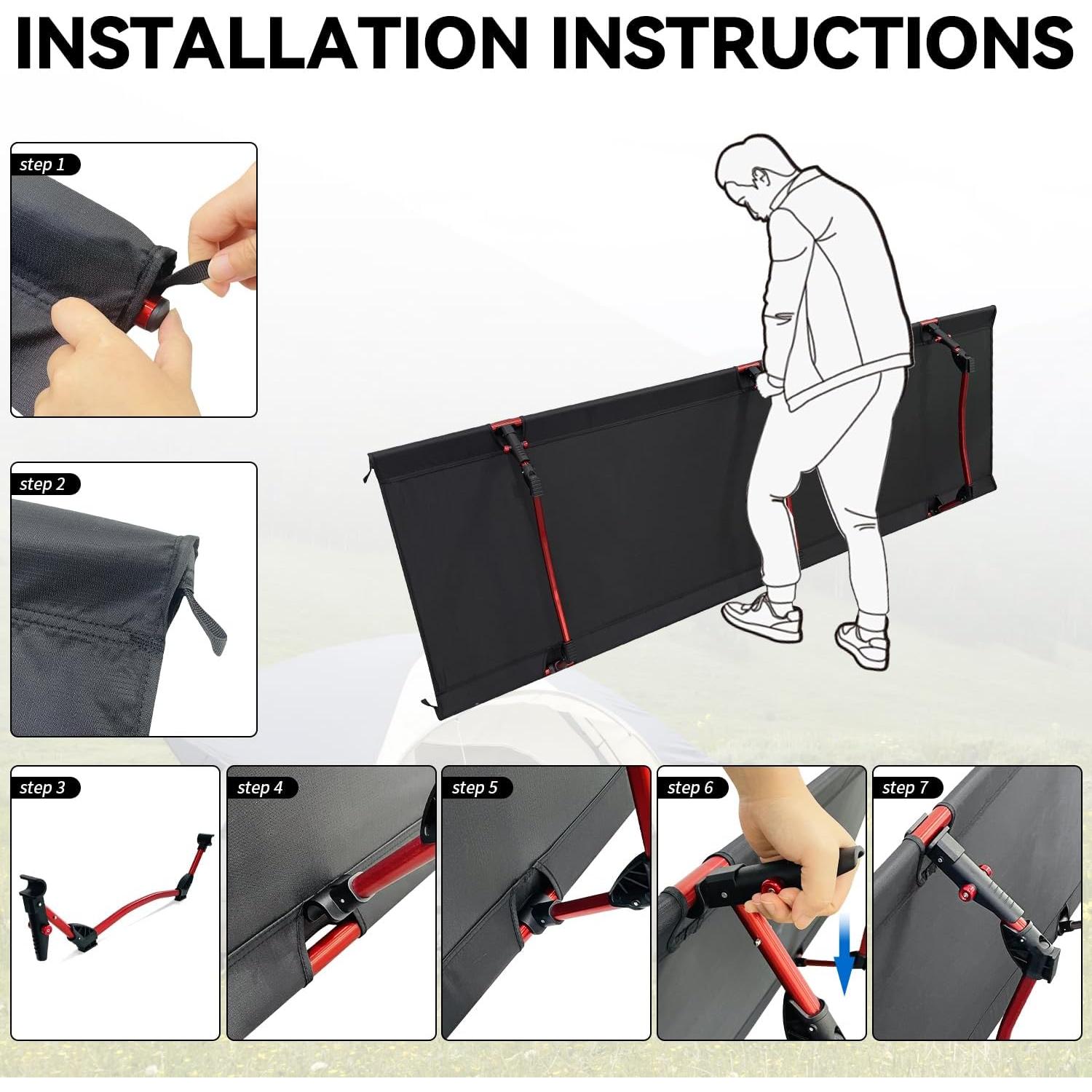 INSTALLATION INSTRUCTIONS

step 1

step 2

step 3

step 4

step 5

step 6

step 7