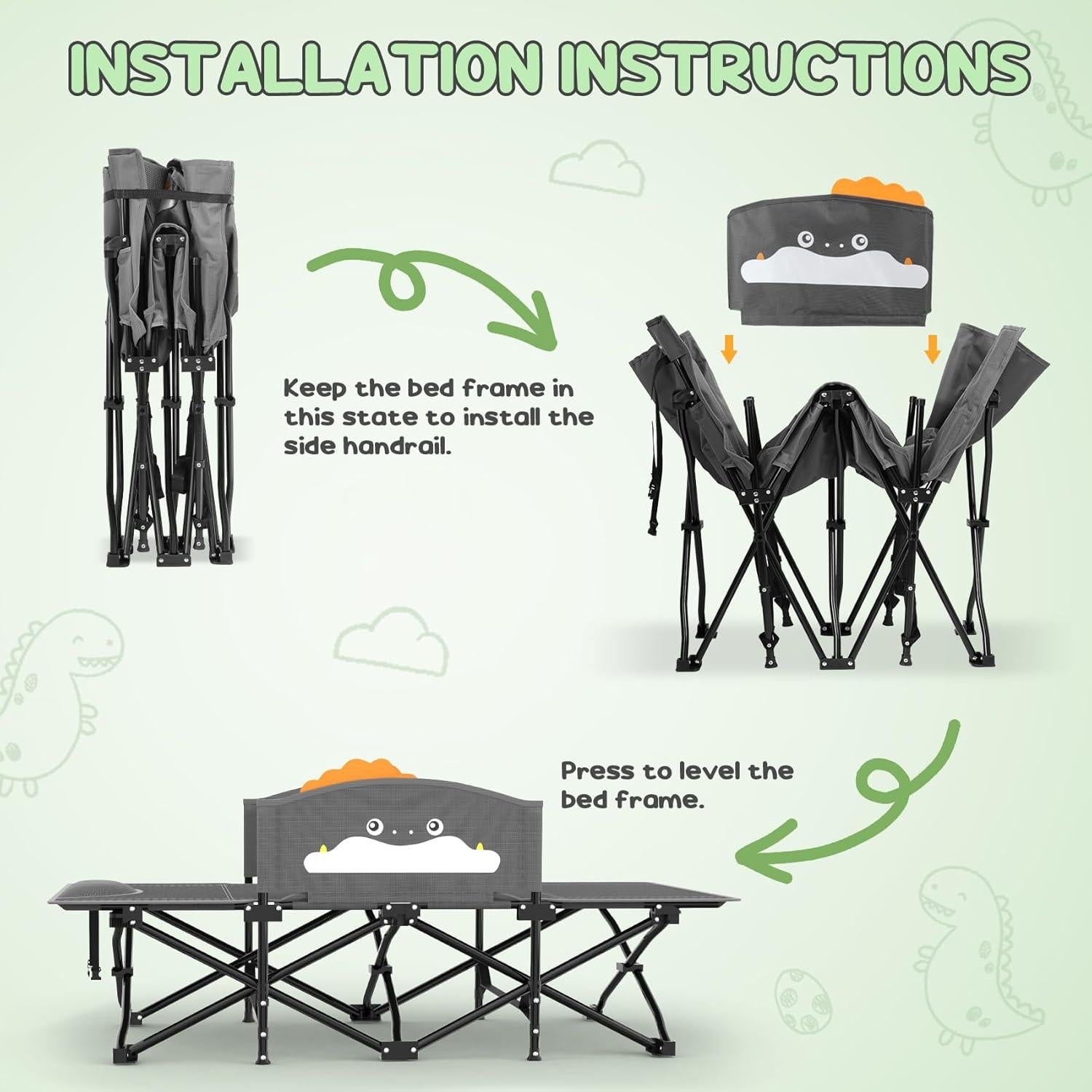 INSTALLATION INSTRUCTIONS

Keep the bed frame in this state to install the side handrail.

Press to level the bed frame.