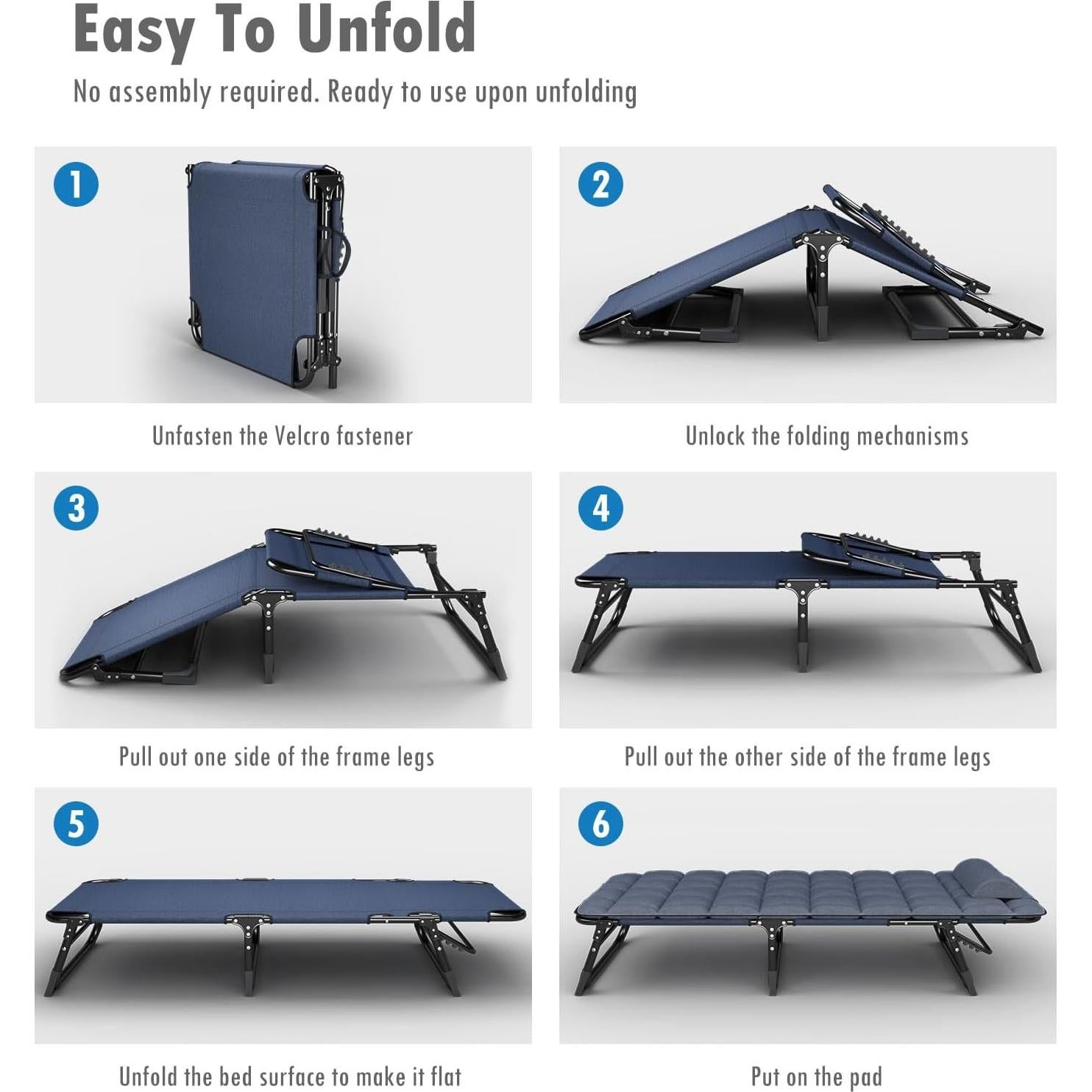 Easy To Unfold

No assembly required. Ready to use upon unfolding

1

Unfasten the Velcro fastener

2

Unlock the folding mechanisms

3

Pull out one side of the frame legs

4

Pull out the other side of the frame legs

5

Unfold the bed surface to make it flat

6

Put on the pad