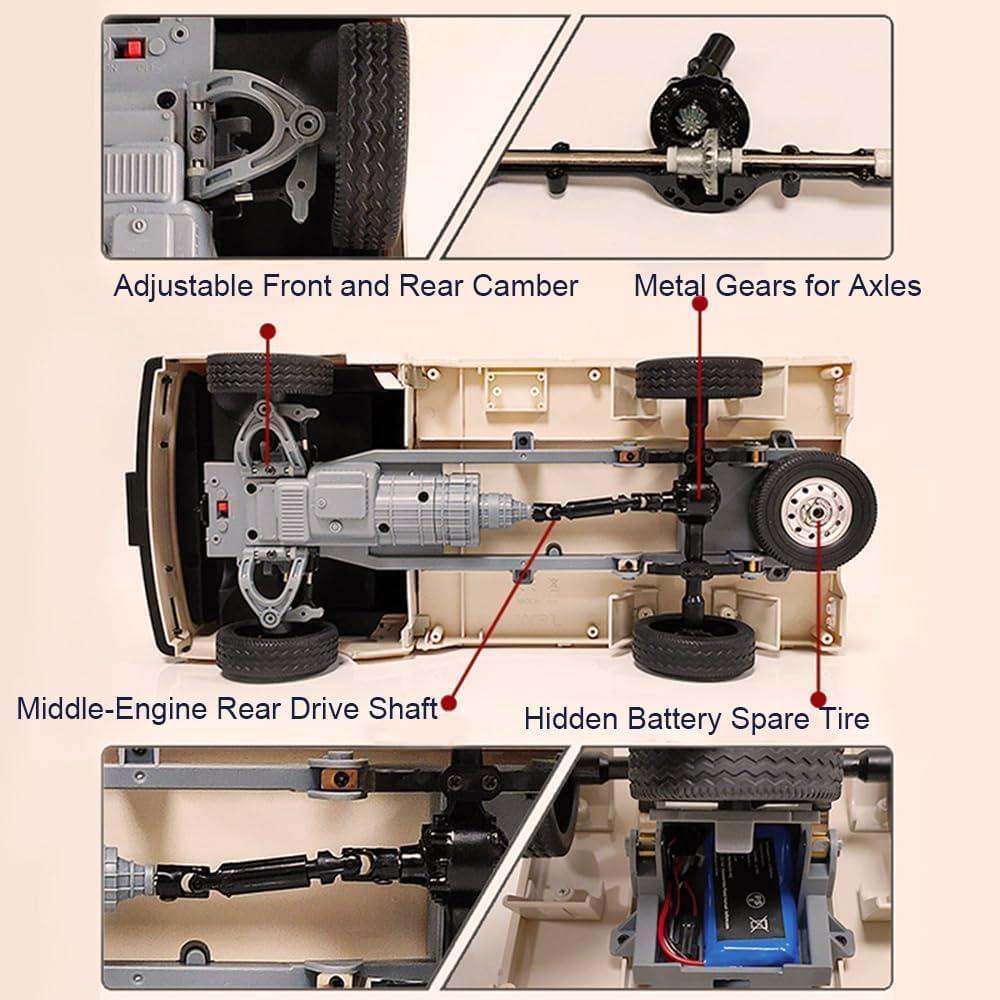 Adjustable Front and Rear Camber

Metal Gears for Axles

Middle-Engine Rear Drive Shaft

Hidden Battery Spare Tire