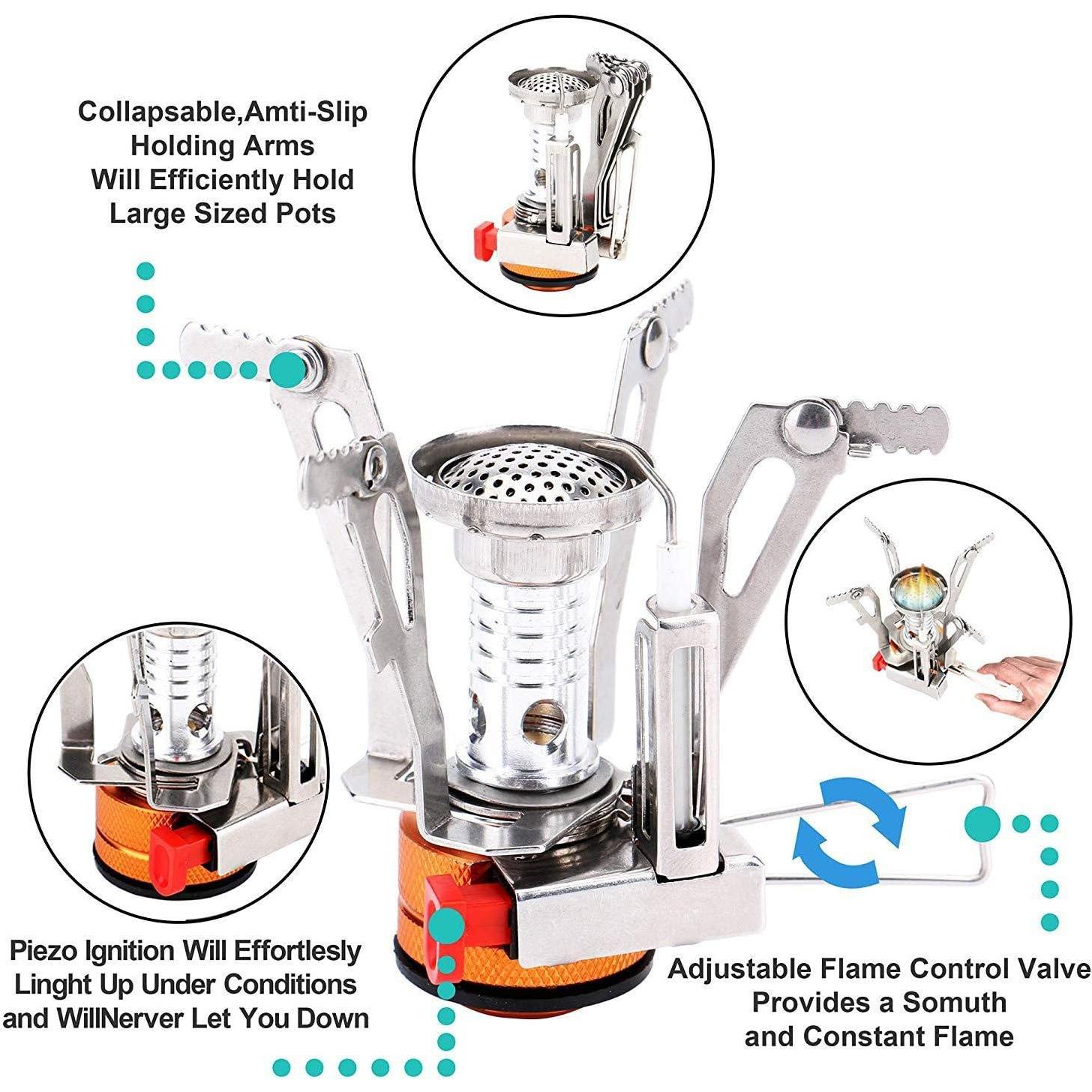 Collapsable,Amti-Slip Holding Arms Will Efficiently Hold Large Sized Pots

Piezo Ignition Will Effortlesly Linght Up Under Conditions and WillNerver Let You Down

Adjustable Flame Control Valve Provides a Somuth and Constant Flame