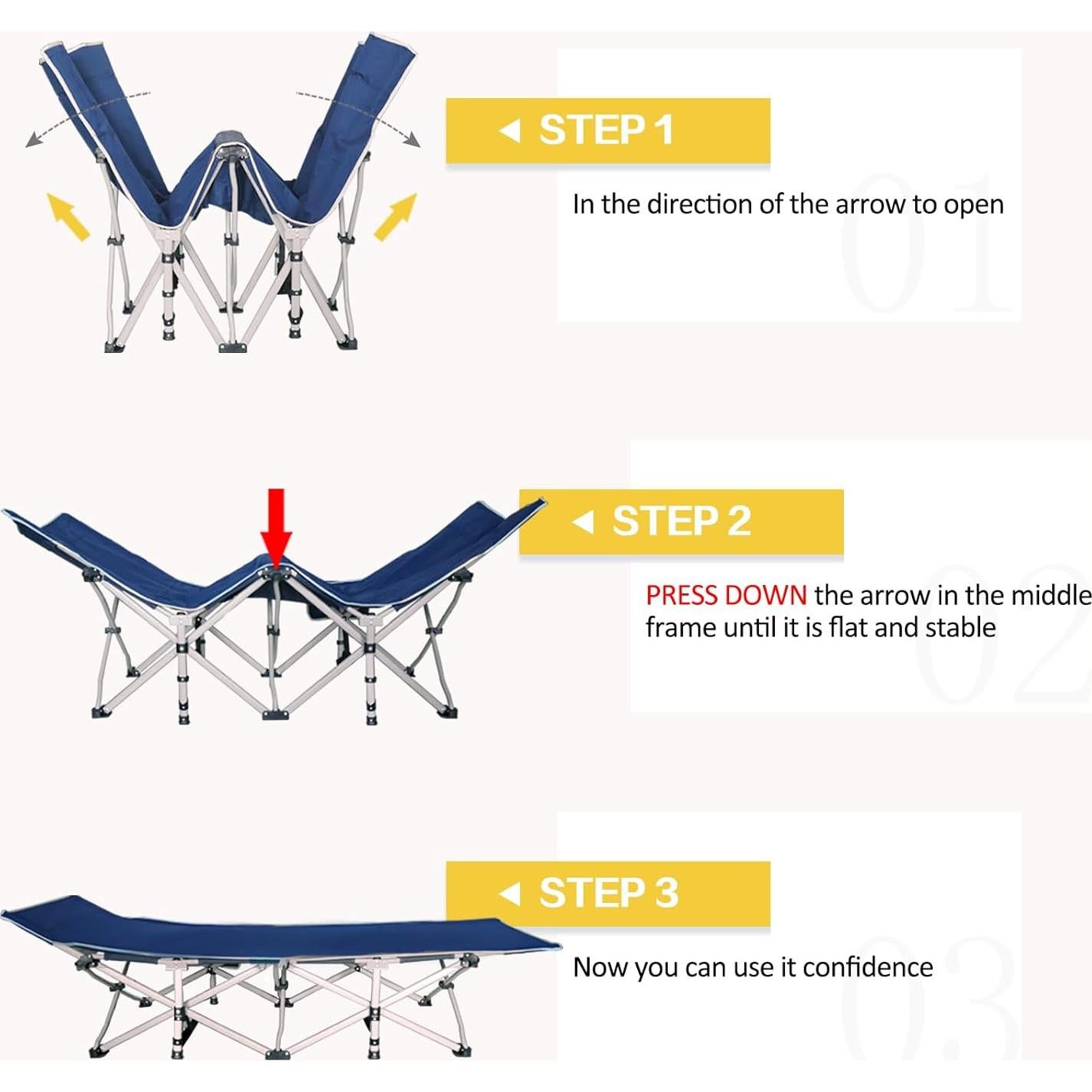 STEP 1

In the direction of the arrow to open

01

STEP 2

PRESS DOWN the arrow in the middle frame until it is flat and stable

02

STEP 3

Now you can use it confidence

03