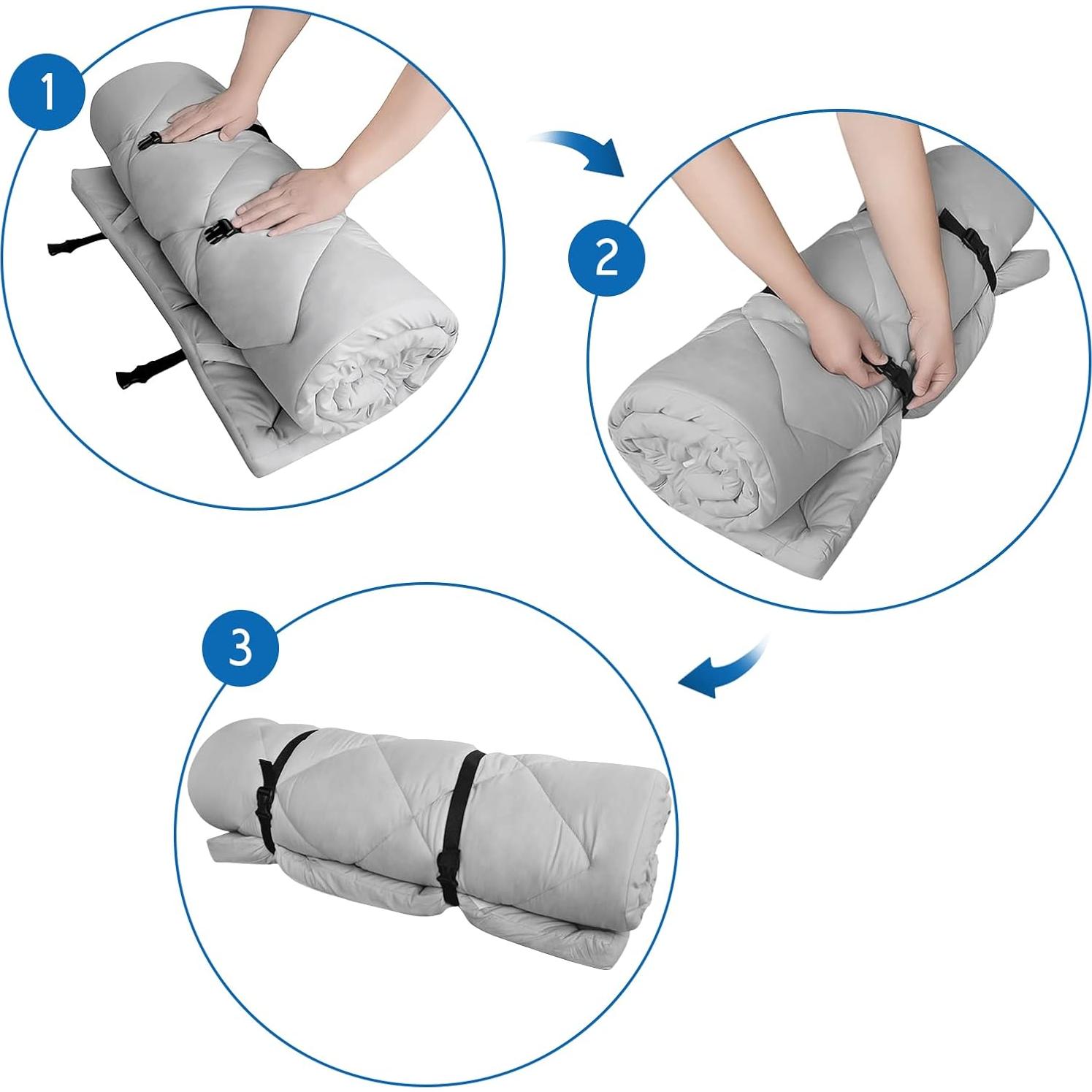 1

2

3