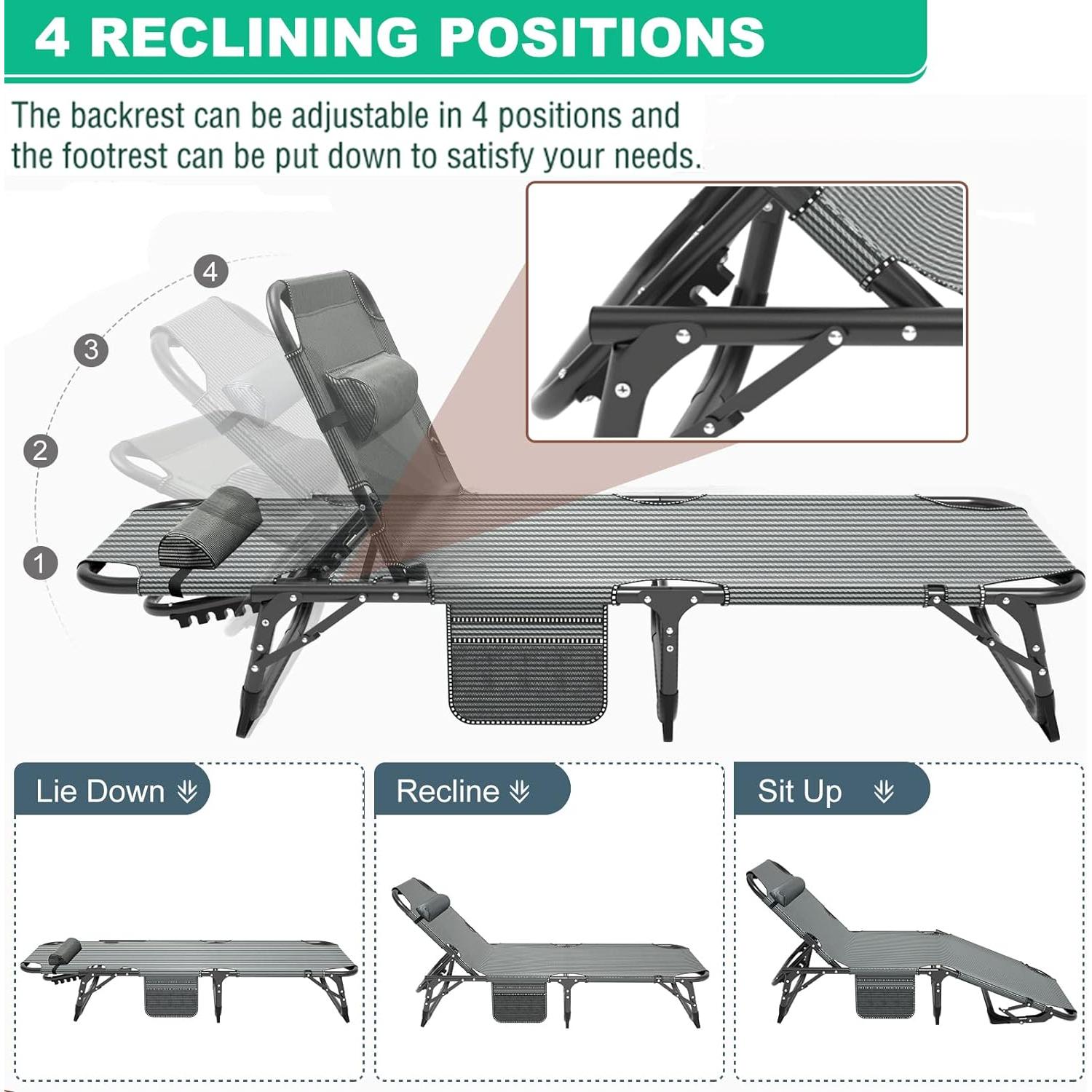 4 RECLINING POSITIONS

The backrest can be adjustable in 4 positions and the footrest can be put down to satisfy your needs.

4

3

2

1

Lie Down

Recline

Sit Up