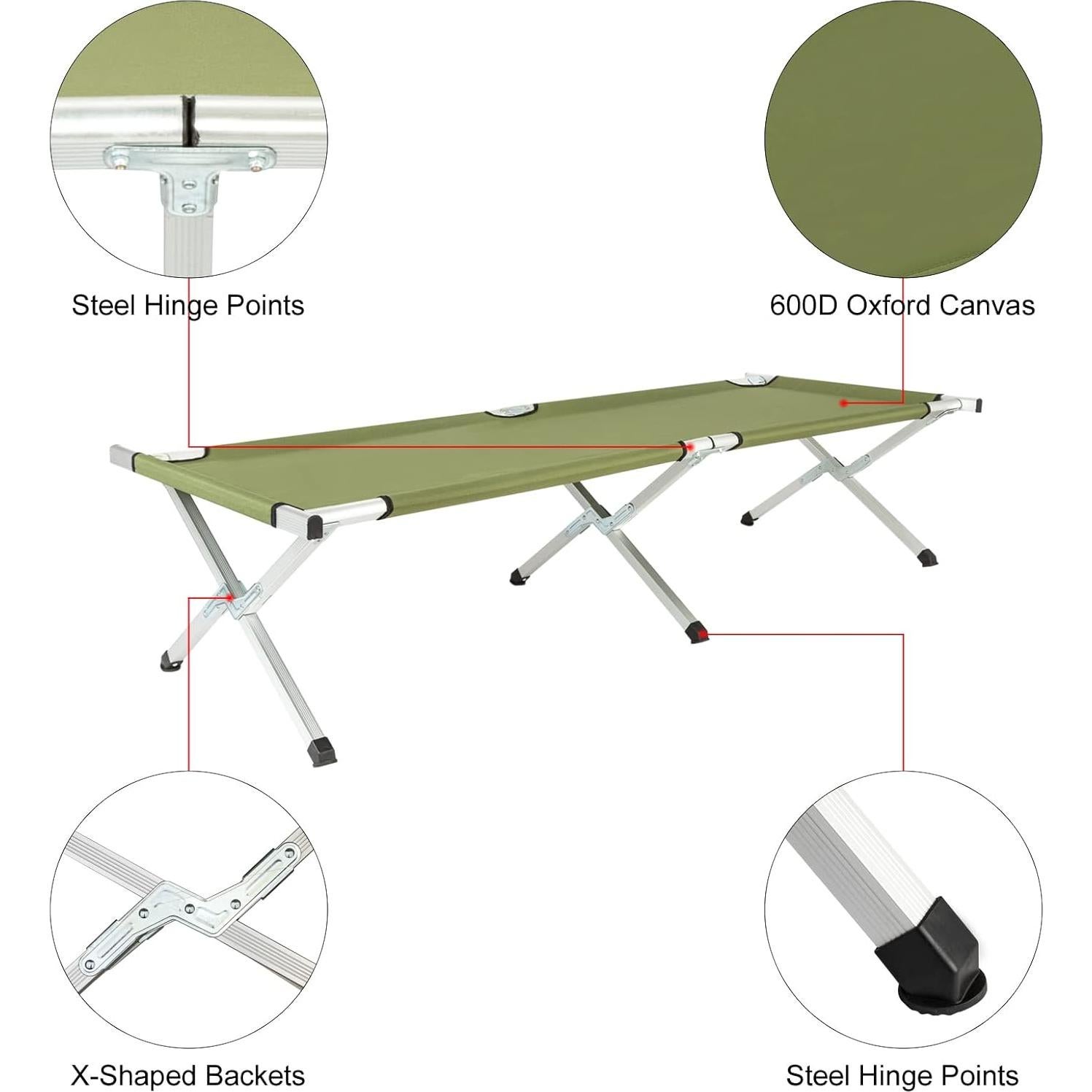 Steel Hinge Points

600D Oxford Canvas

X-Shaped Backets

Steel Hinge Points