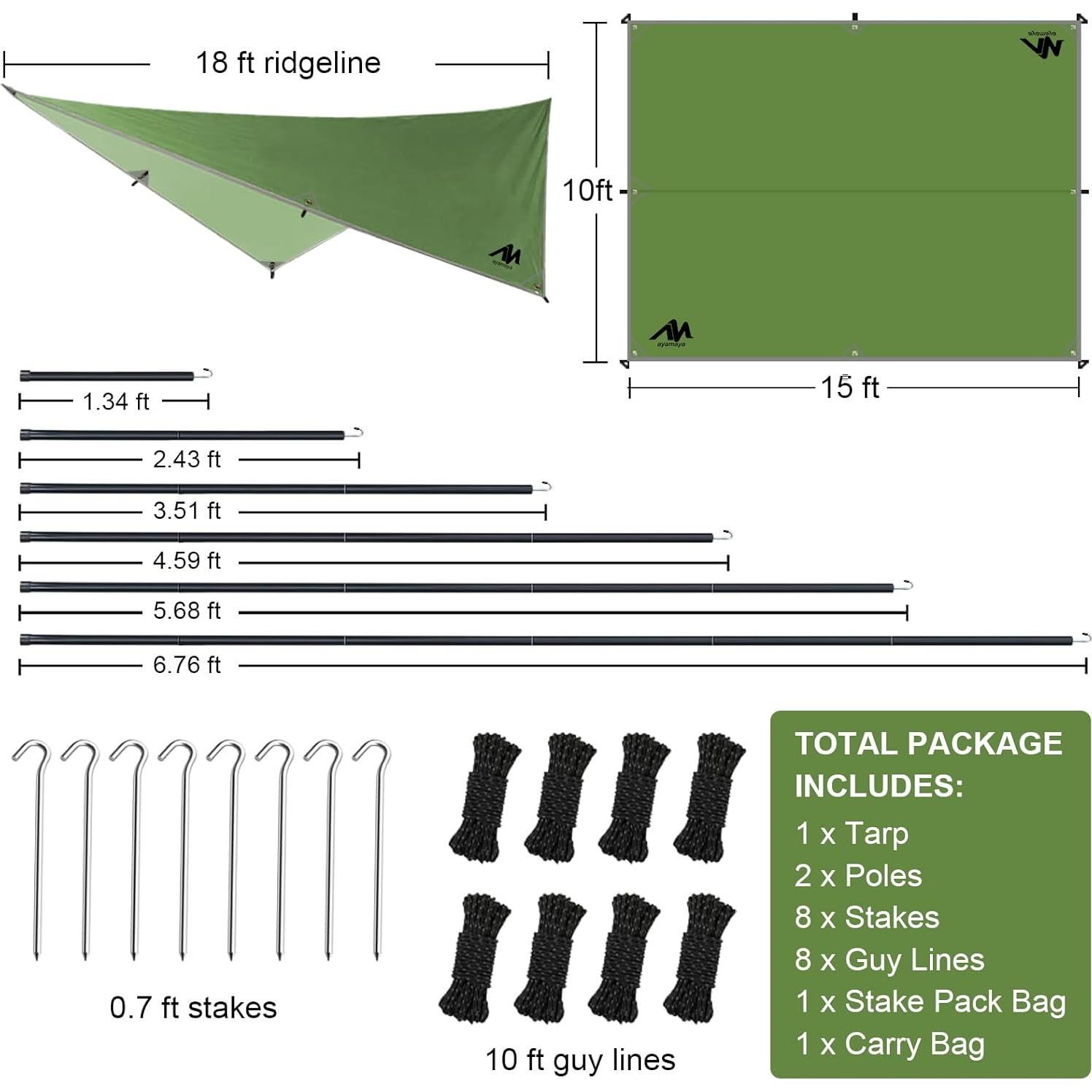 18 ft ridgeline

ayamaya

ayamaya

10ft

ayamaya

15 ft

1.34 ft

2.43 ft

3.51 ft

4.59 ft

5.68 ft

6.76 ft

0.7 ft stakes

10 ft guy lines

TOTAL PACKAGE INCLUDES:
1 x Tarp
2 x Poles
8 x Stakes
8 x Guy Lines
1 x Stake Pack Bag
1 x Carry Bag