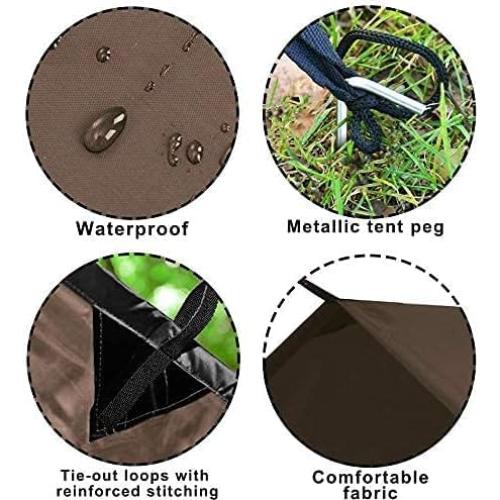 Waterproof

Metallic tent peg

Tie-out loops with reinforced stitching

Comfortable fabric