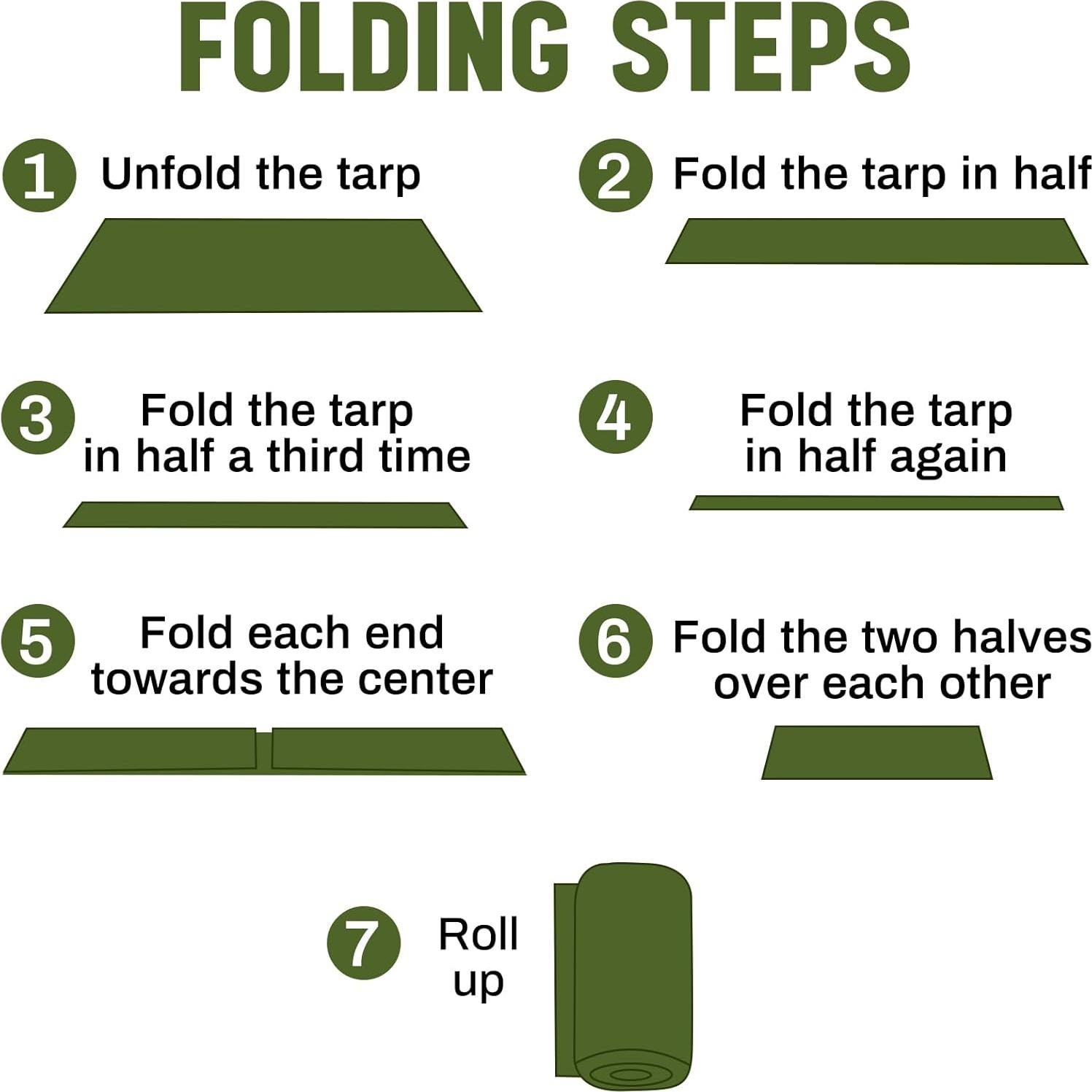 FOLDING STEPS

1 Unfold the tarp

2 Fold the tarp in half

3 Fold the tarp in half a third time

4 Fold the tarp in half again

5 Fold each end towards the center

6 Fold the two halves over each other

7 Roll up