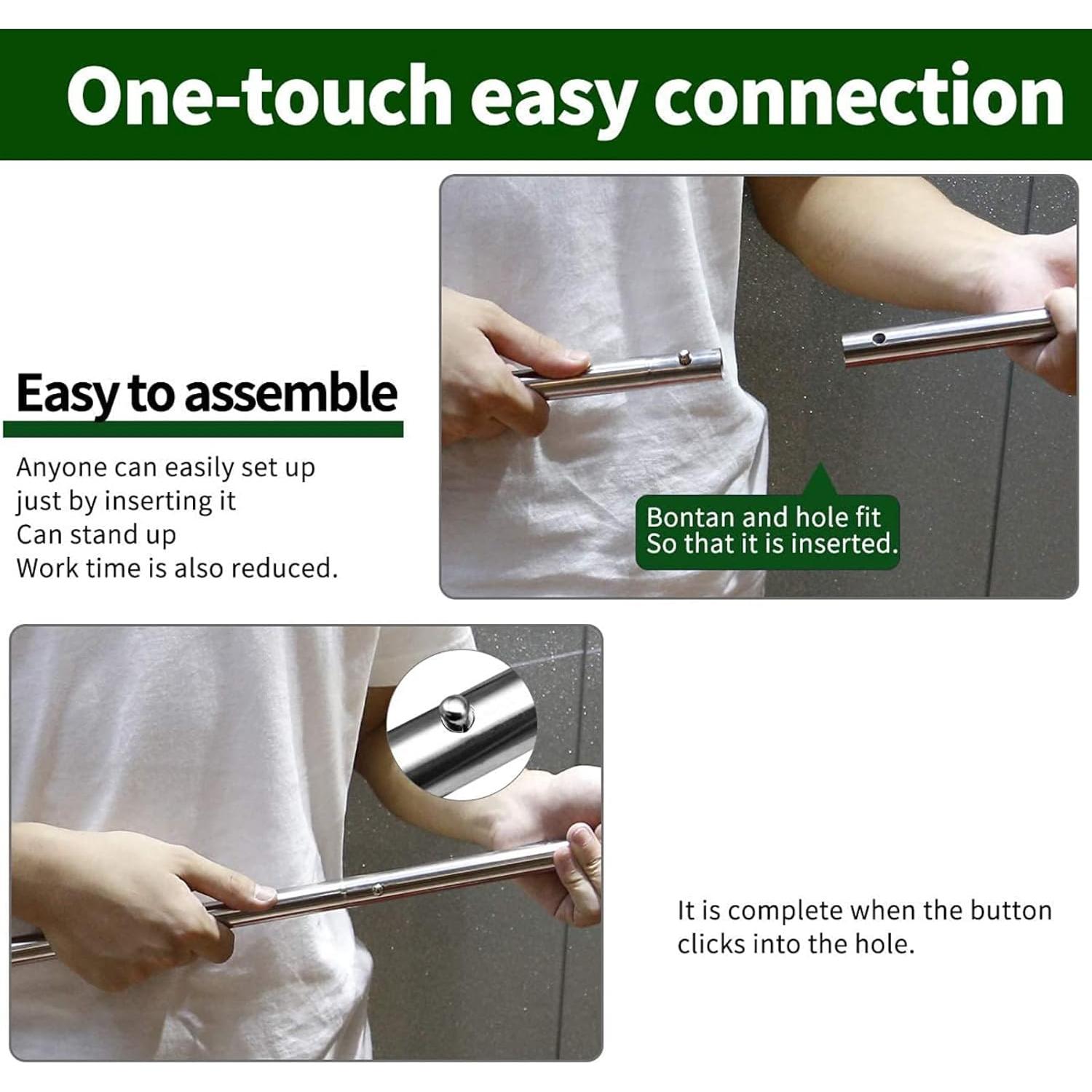 One-touch easy connection

Easy to assemble

Anyone can easily set up just by inserting it
Can stand up
Work time is also reduced.

Bontan and hole fit
So that it is inserted.

It is complete when the button clicks into the hole.