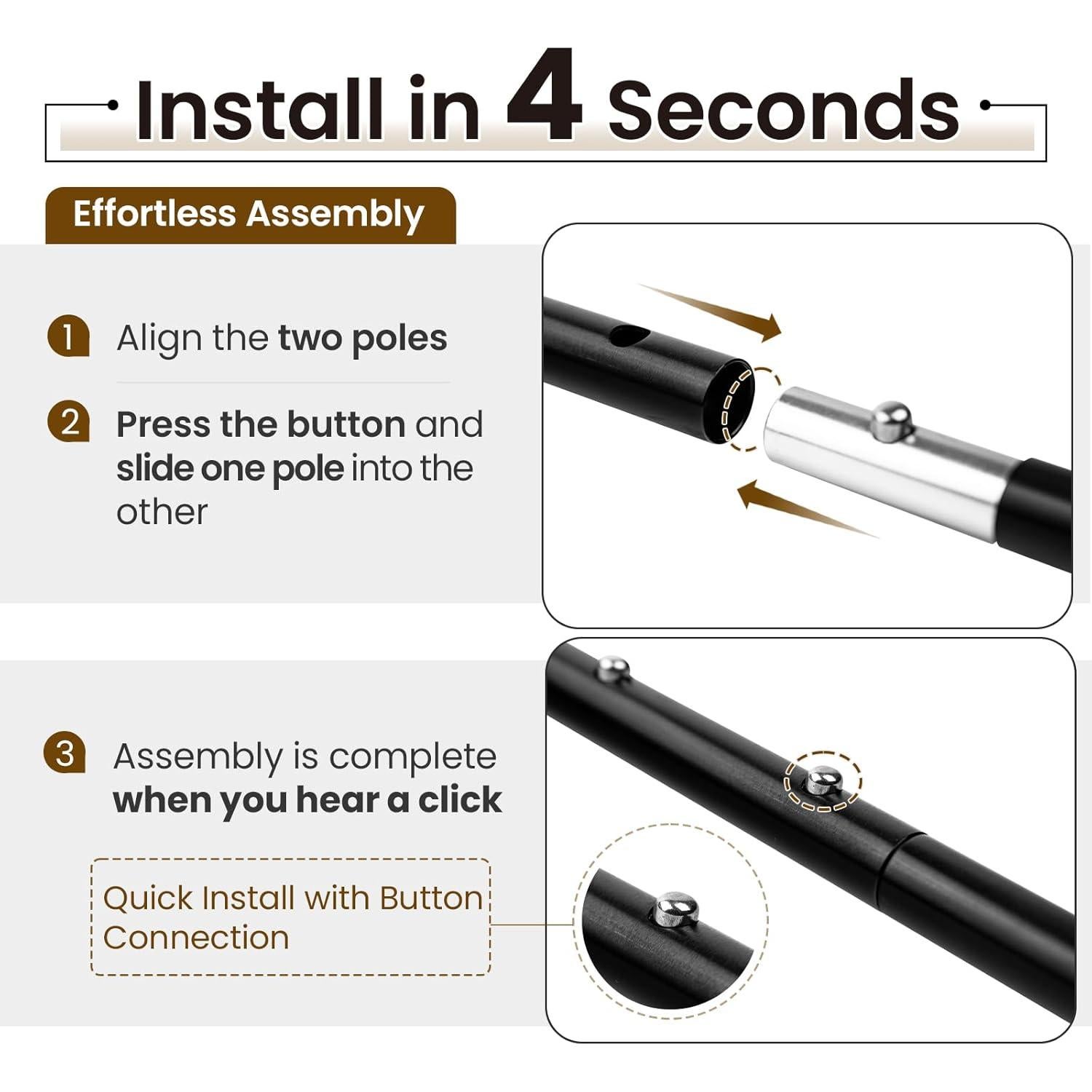 Install in 4 Seconds

Effortless Assembly

1 Align the two poles

2 Press the button and slide one pole into the other

3 Assembly is complete when you hear a click

Quick Install with Button Connection