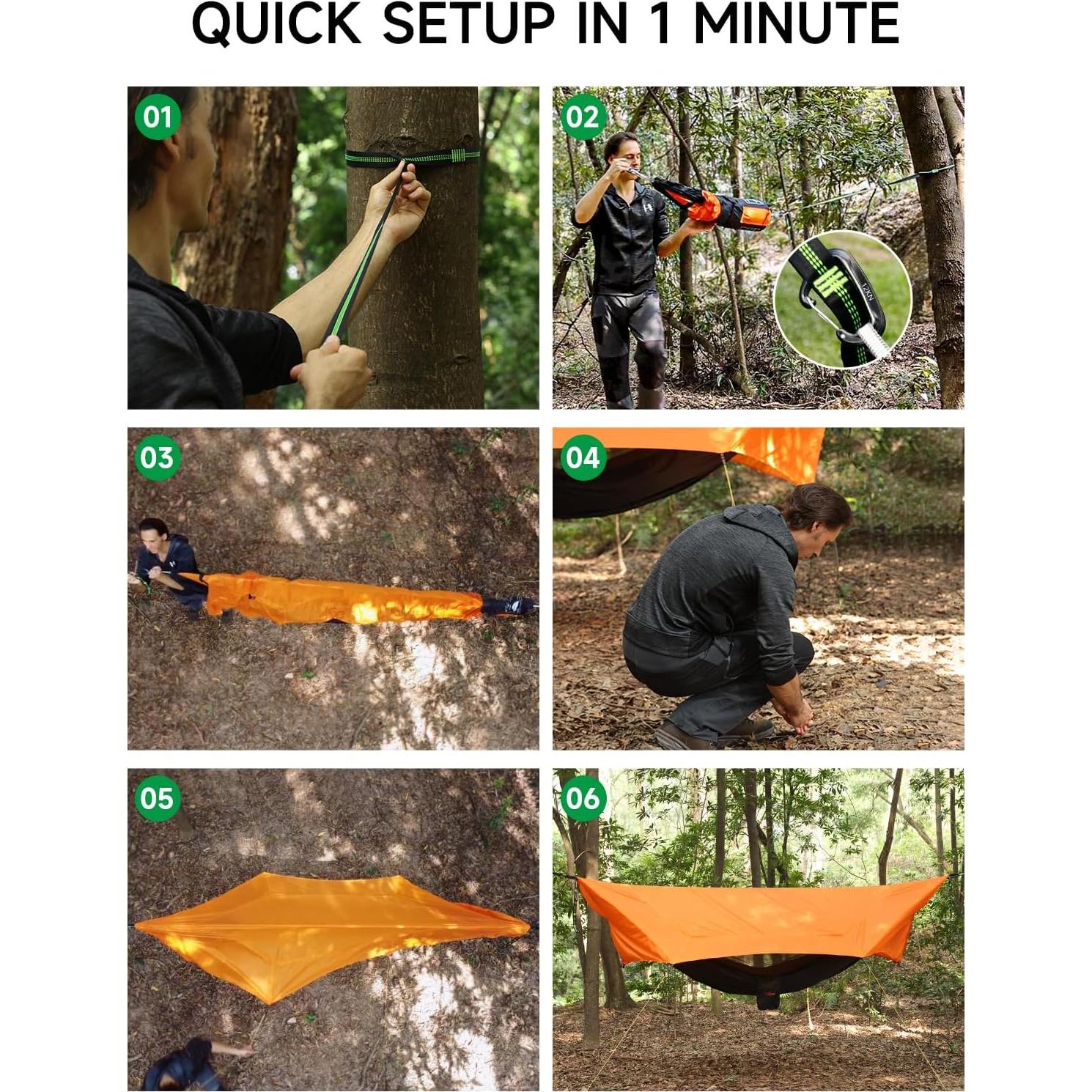 QUICK SETUP IN 1 MINUTE

01

02

12KN

03

04

05

06