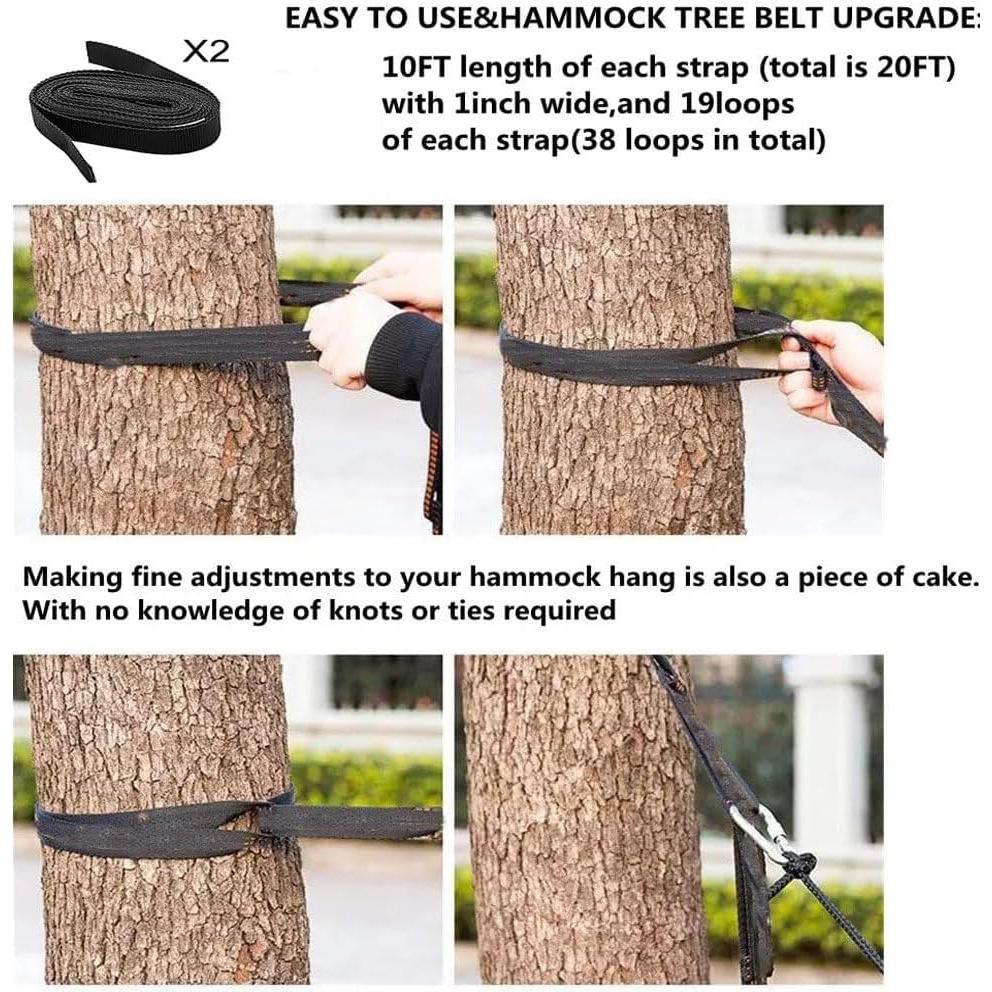 X2

EASY TO USE&HAMMOCK TREE BELT UPGRADE:

10FT length of each strap (total is 20FT) with 1inch wide,and 19loops of each strap(38 loops in total)

Making fine adjustments to your hammock hang is also a piece of cake. With no knowledge of knots or ties required