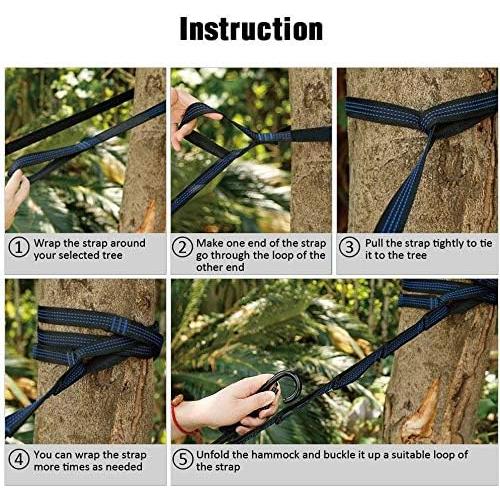 Instruction

① Wrap the strap around your selected tree

② Make one end of the strap go through the loop of the other end

③ Pull the strap tightly to tie it to the tree

④ You can wrap the strap more times as needed

⑤ Unfold the hammock and buckle it up a suitable loop of the strap