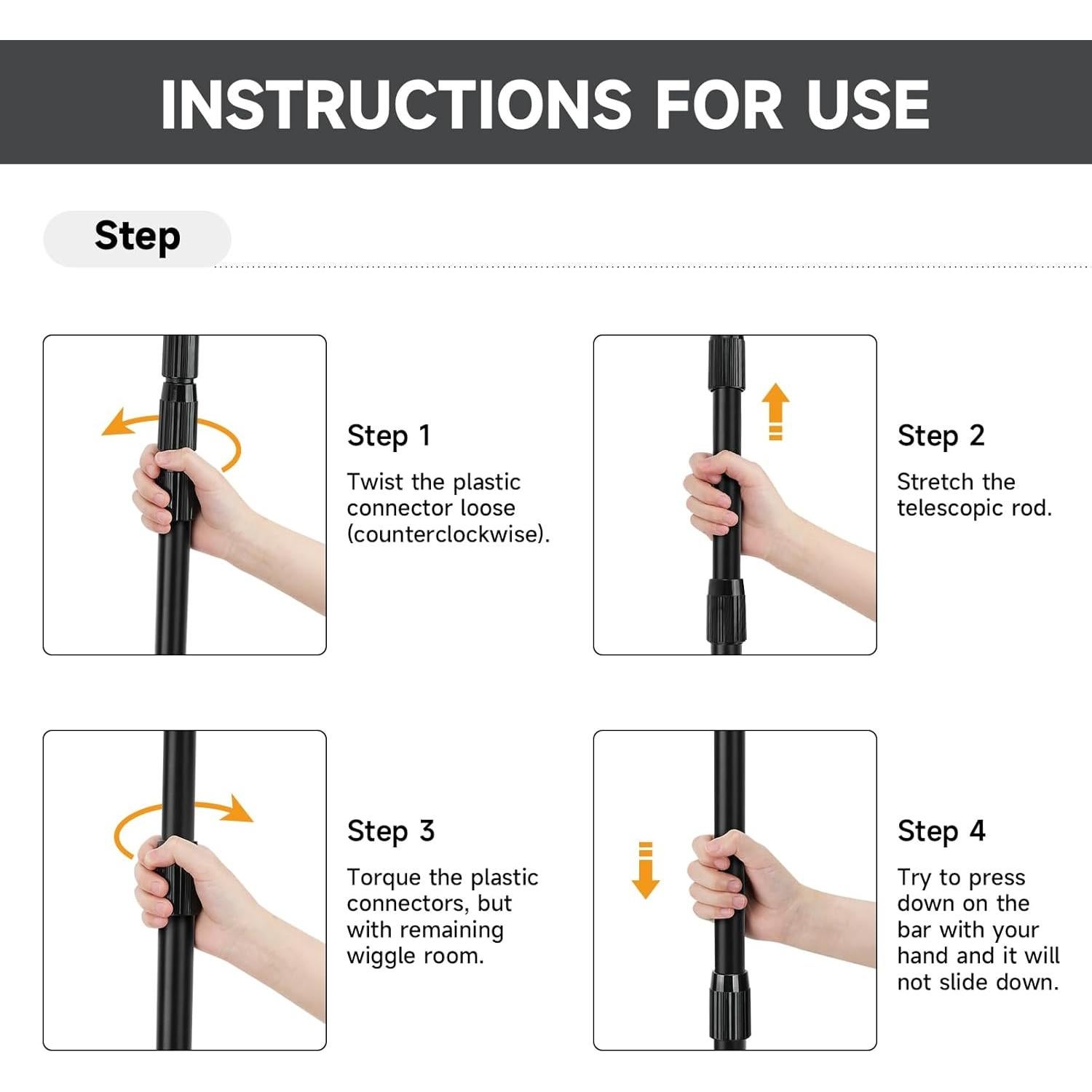 INSTRUCTIONS FOR USE

Step

Step 1

Twist the plastic connector loose (counterclockwise).

Step 2

Stretch the telescopic rod.

Step 3

Torque the plastic connectors, but with remaining wiggle room.

Step 4

Try to press down on the bar with your hand and it will not slide down.