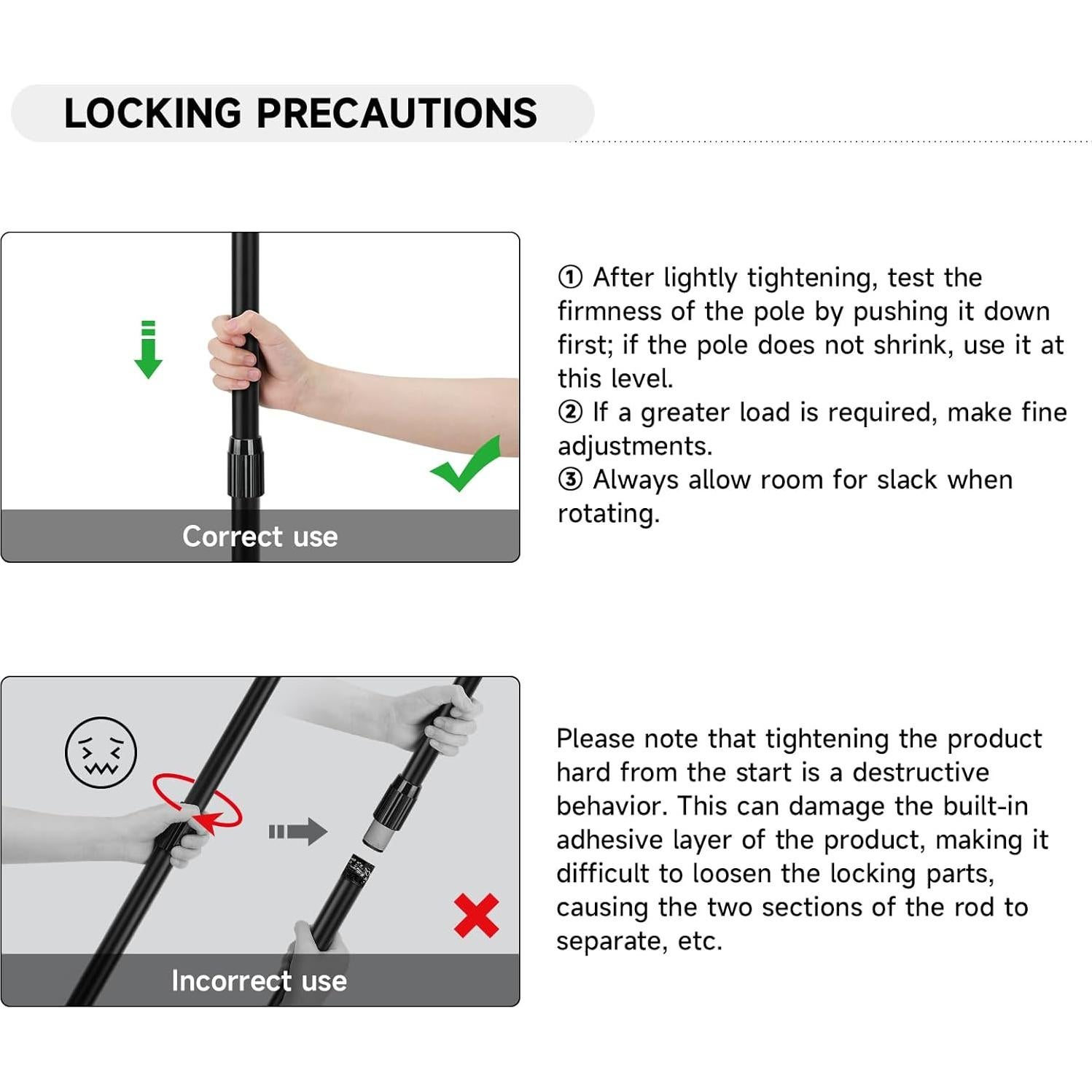 LOCKING PRECAUTIONS

Correct use

① After lightly tightening, test the firmness of the pole by pushing it down first; if the pole does not shrink, use it at this level.
② If a greater load is required, make fine adjustments.
③ Always allow room for slack when rotating.

Incorrect use

Please note that tightening the product hard from the start is a destructive behavior. This can damage the built-in adhesive layer of the product, making it difficult to loosen the locking parts, causing the two sections of the rod to separate, etc.