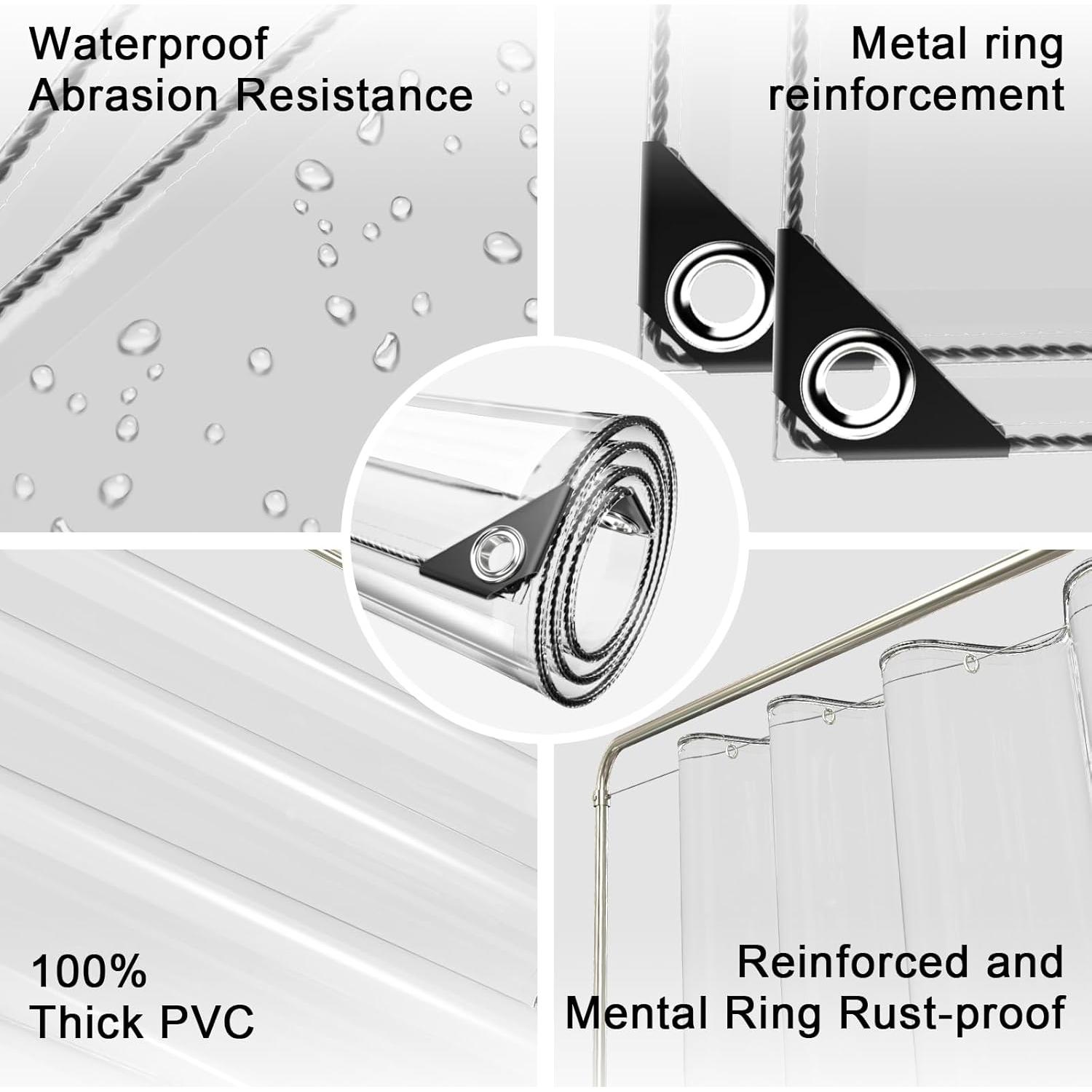 Waterproof
Abrasion Resistance

Metal ring
reinforcement

100%
Thick PVC

Reinforced and
Mental Ring Rust-proof