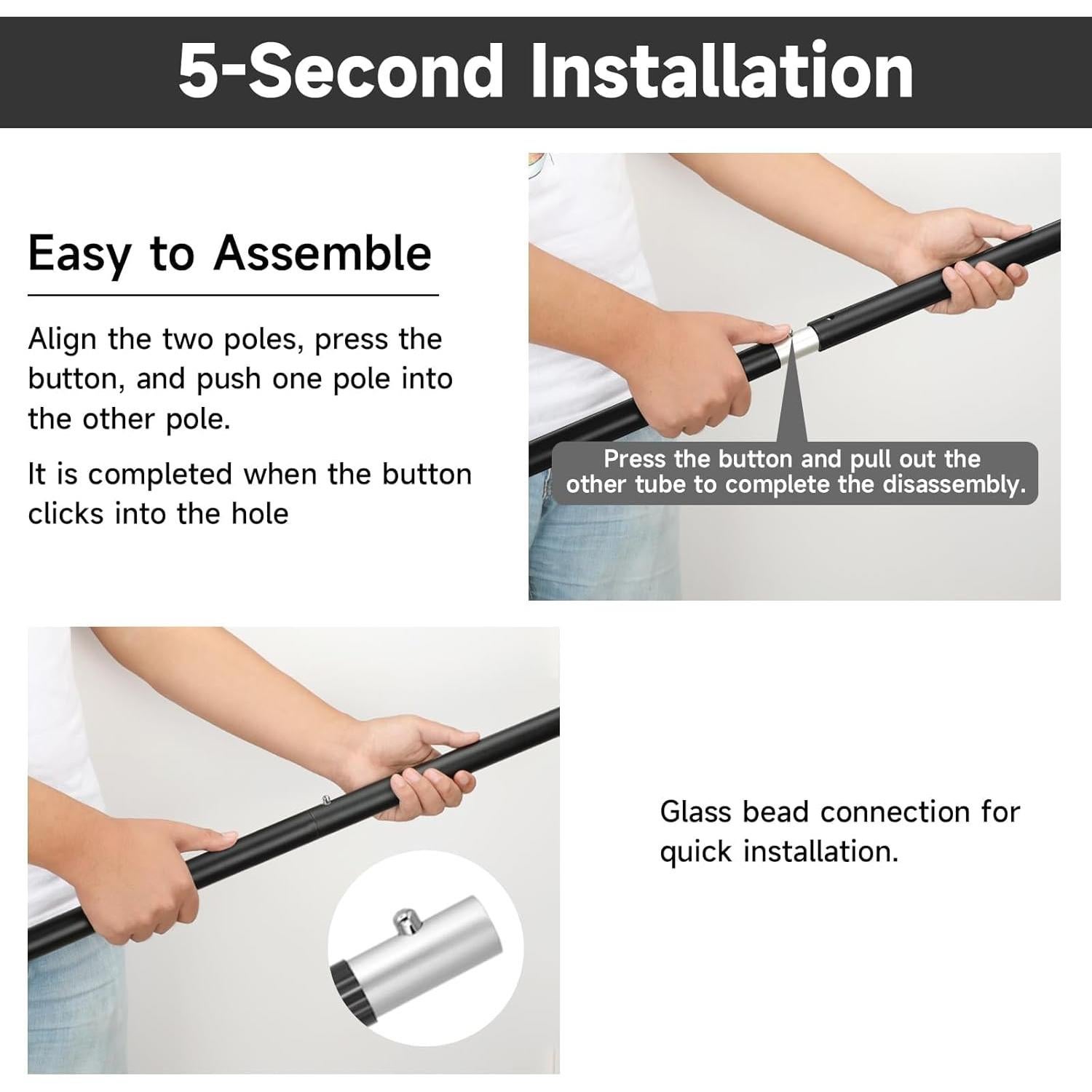 5-Second Installation

Easy to Assemble

Align the two poles, press the button, and push one pole into the other pole.

It is completed when the button clicks into the hole

Press the button and pull out the other tube to complete the disassembly.

Glass bead connection for quick installation.