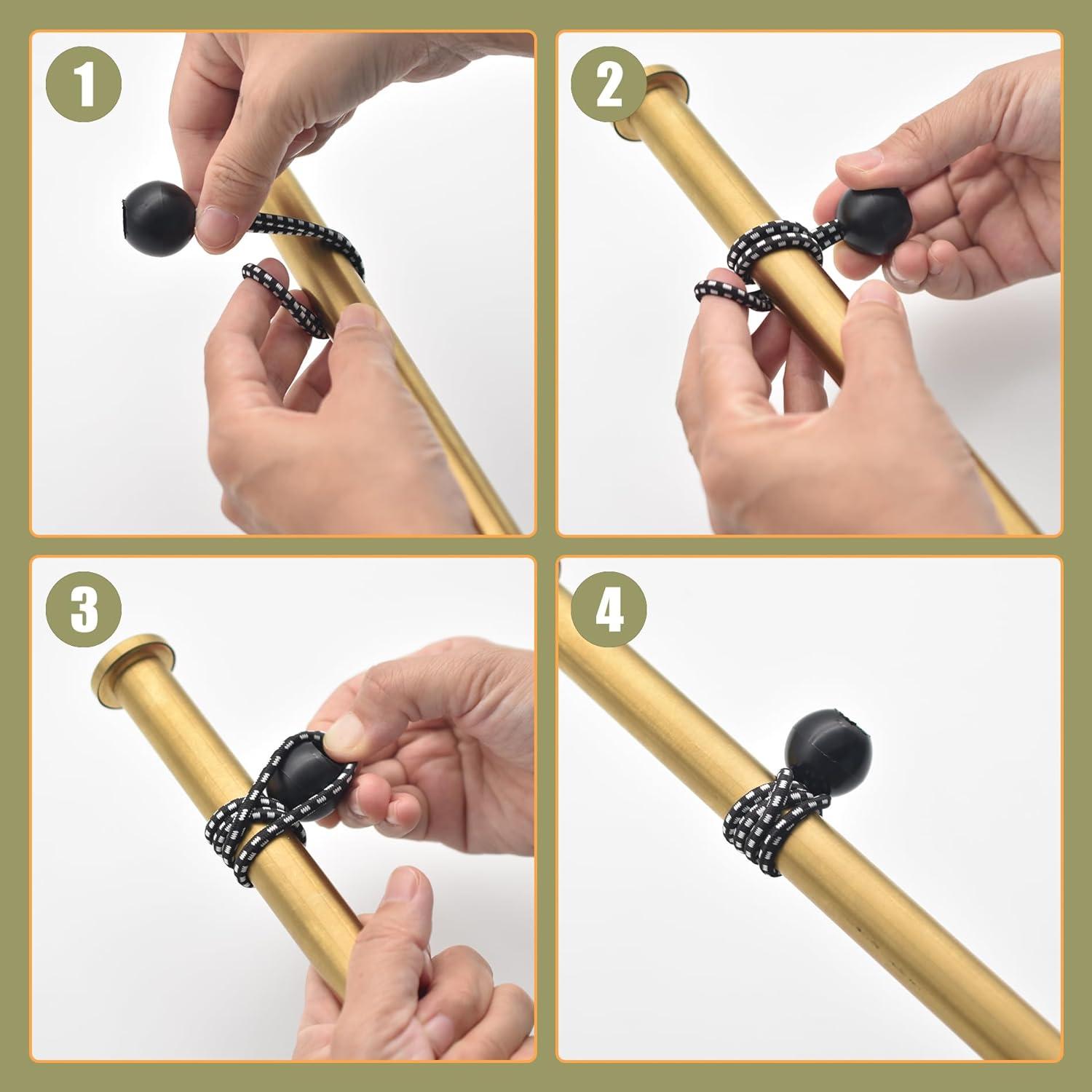 1

2

3

4