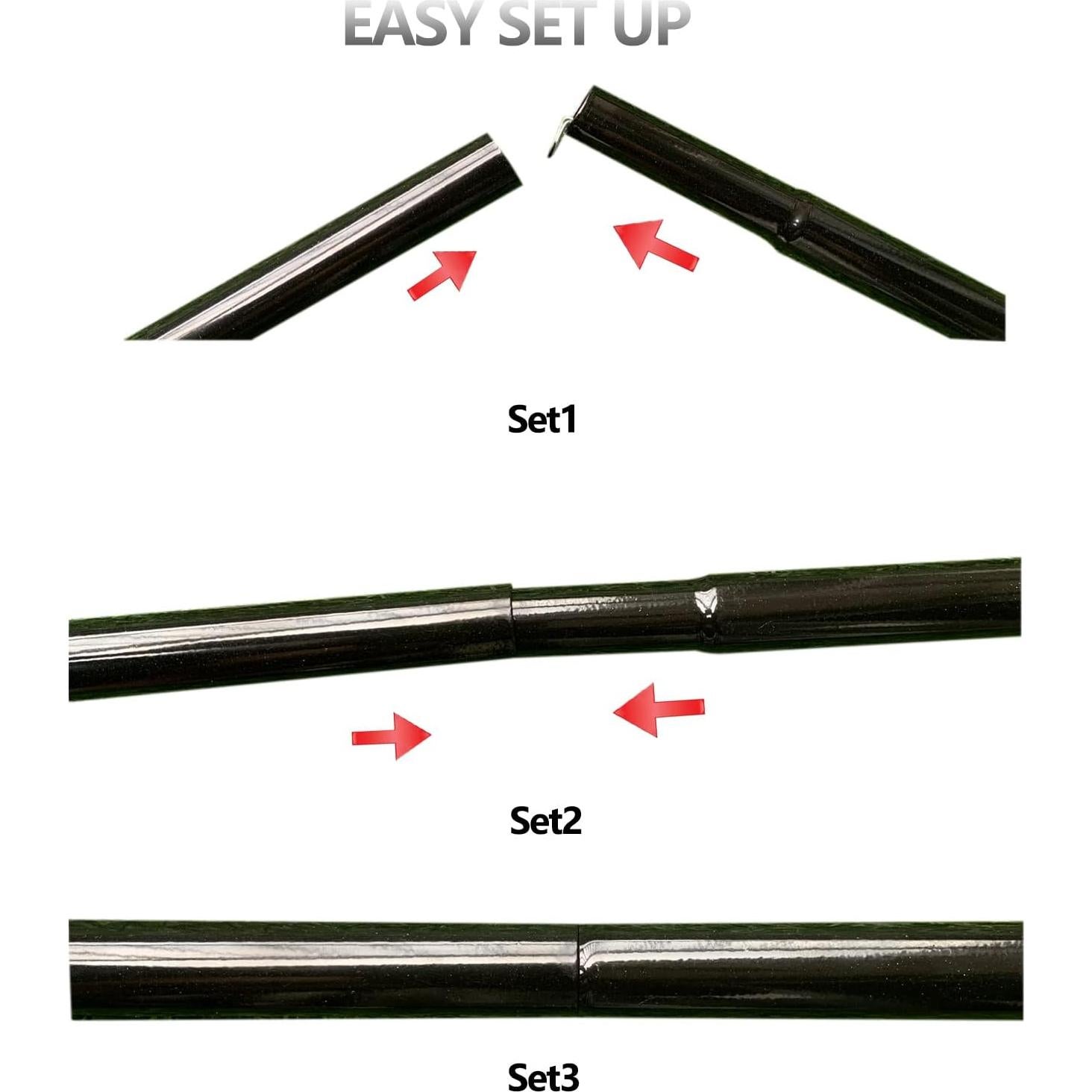 EASY SET UP

Set1

Set2

Set3