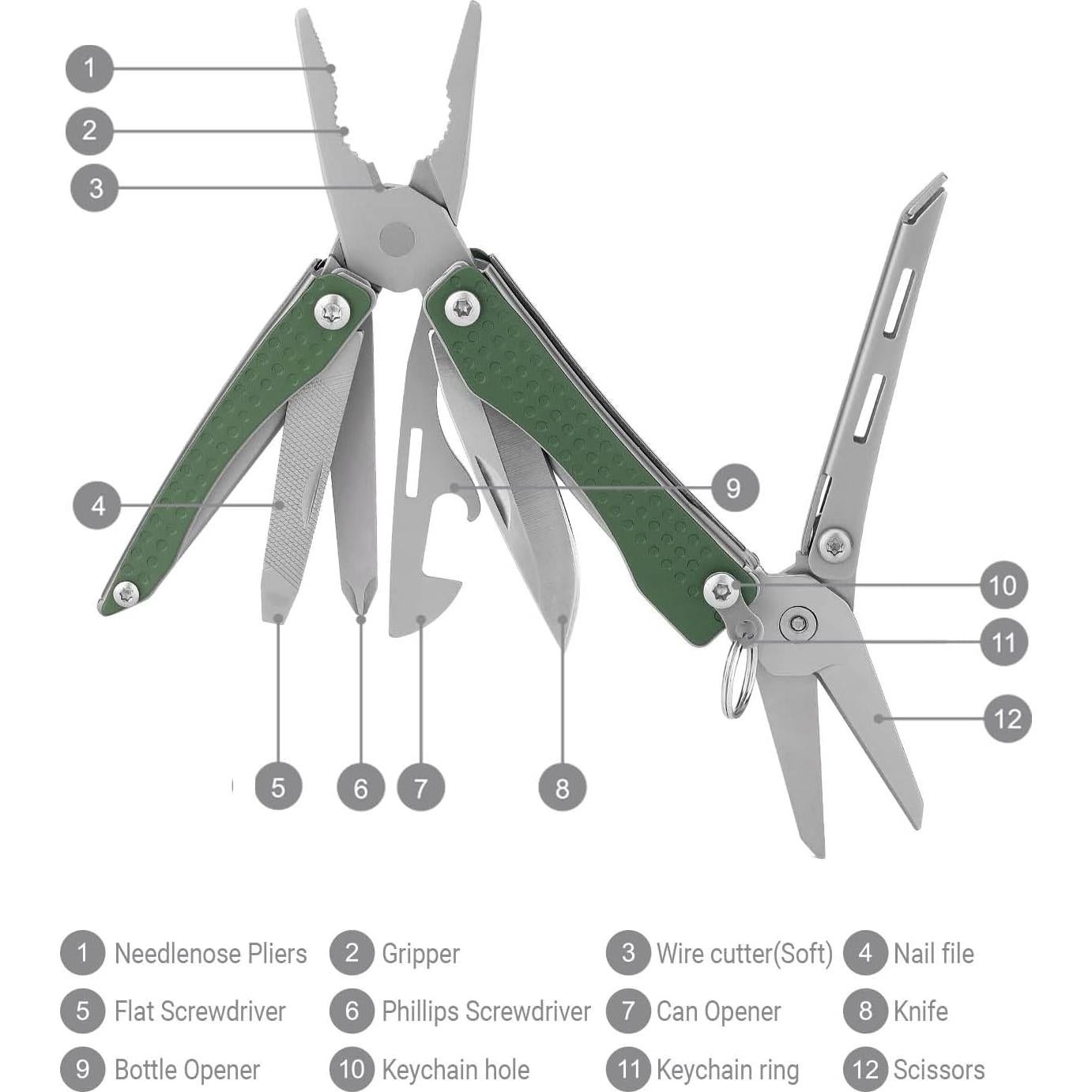 1
2
3
4
9
10
11
12
5
6
7
8

1 Needlenose Pliers
2 Gripper
3 Wire cutter(Soft)
4 Nail file
5 Flat Screwdriver
6 Phillips Screwdriver
7 Can Opener
8 Knife
9 Bottle Opener
10 Keychain hole
11 Keychain ring
12 Scissors