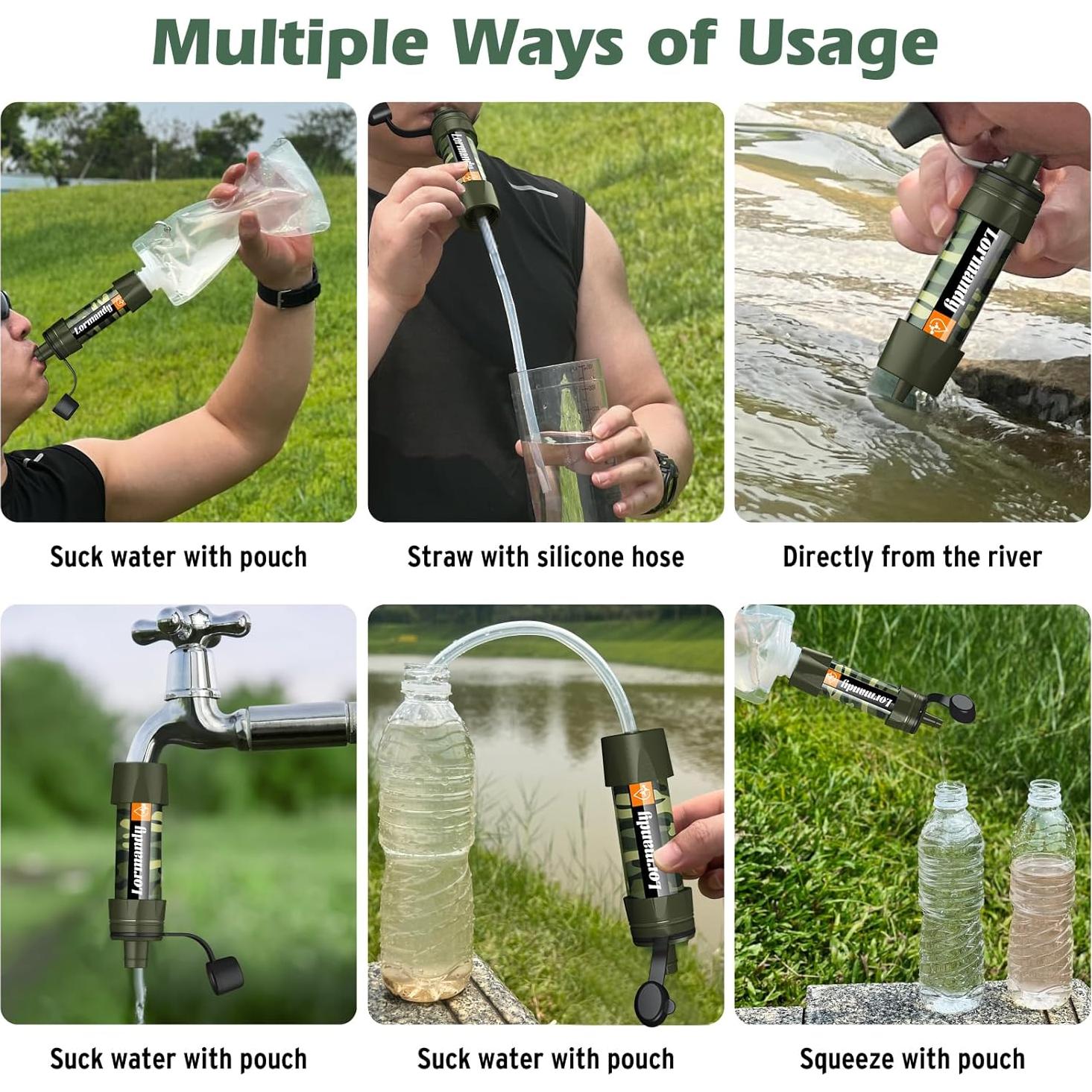 Multiple Ways of Usage

Lormandy

Suck water with pouch

Lormandy

Straw with silicone hose

Lormandy

Directly from the river

Lormandy

Suck water with pouch

Lormandy

Suck water with pouch

Lormandy

Squeeze with pouch