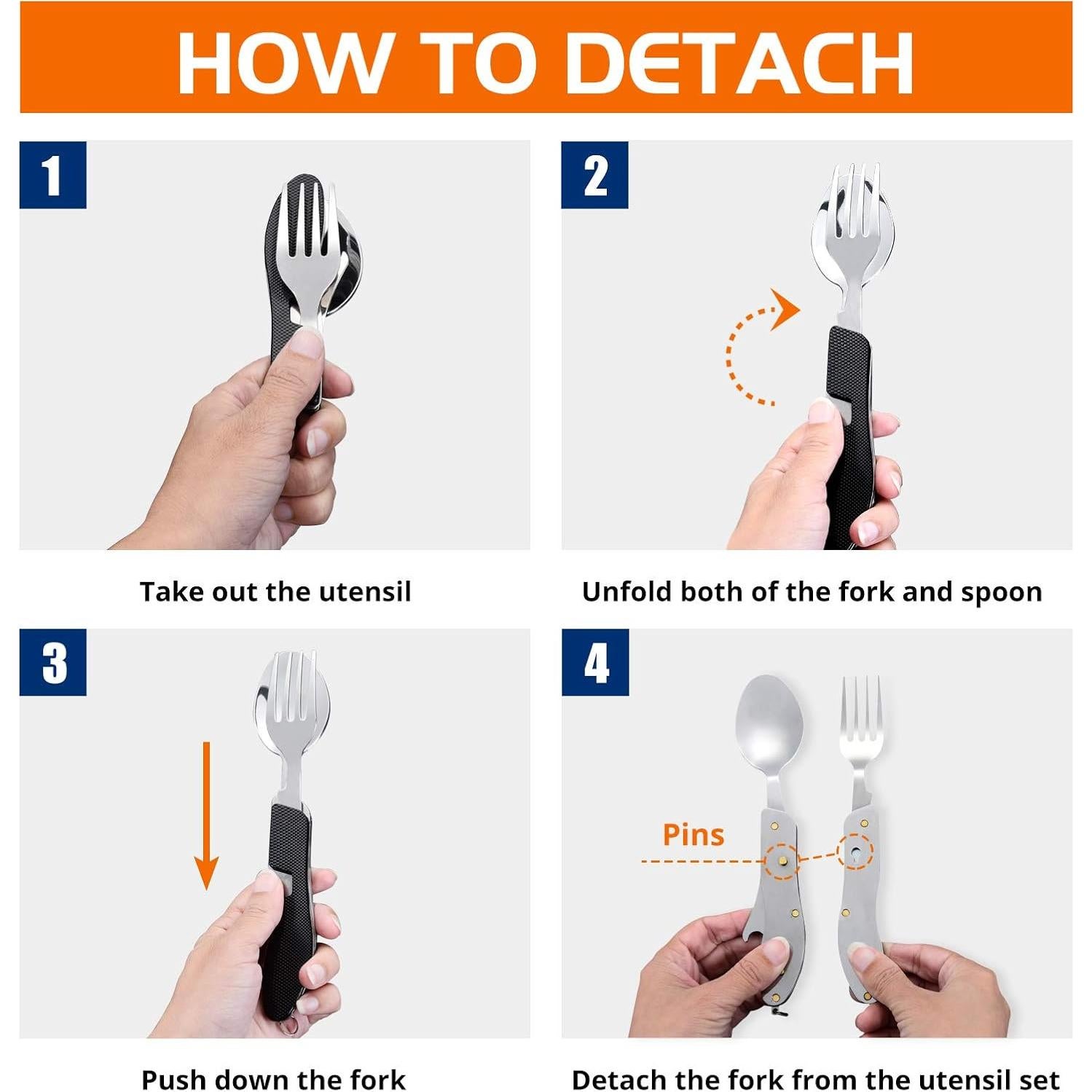 HOW TO DETACH

1

Take out the utensil

2

Unfold both of the fork and spoon

3

Push down the fork

4

Pins

Detach the fork from the utensil set