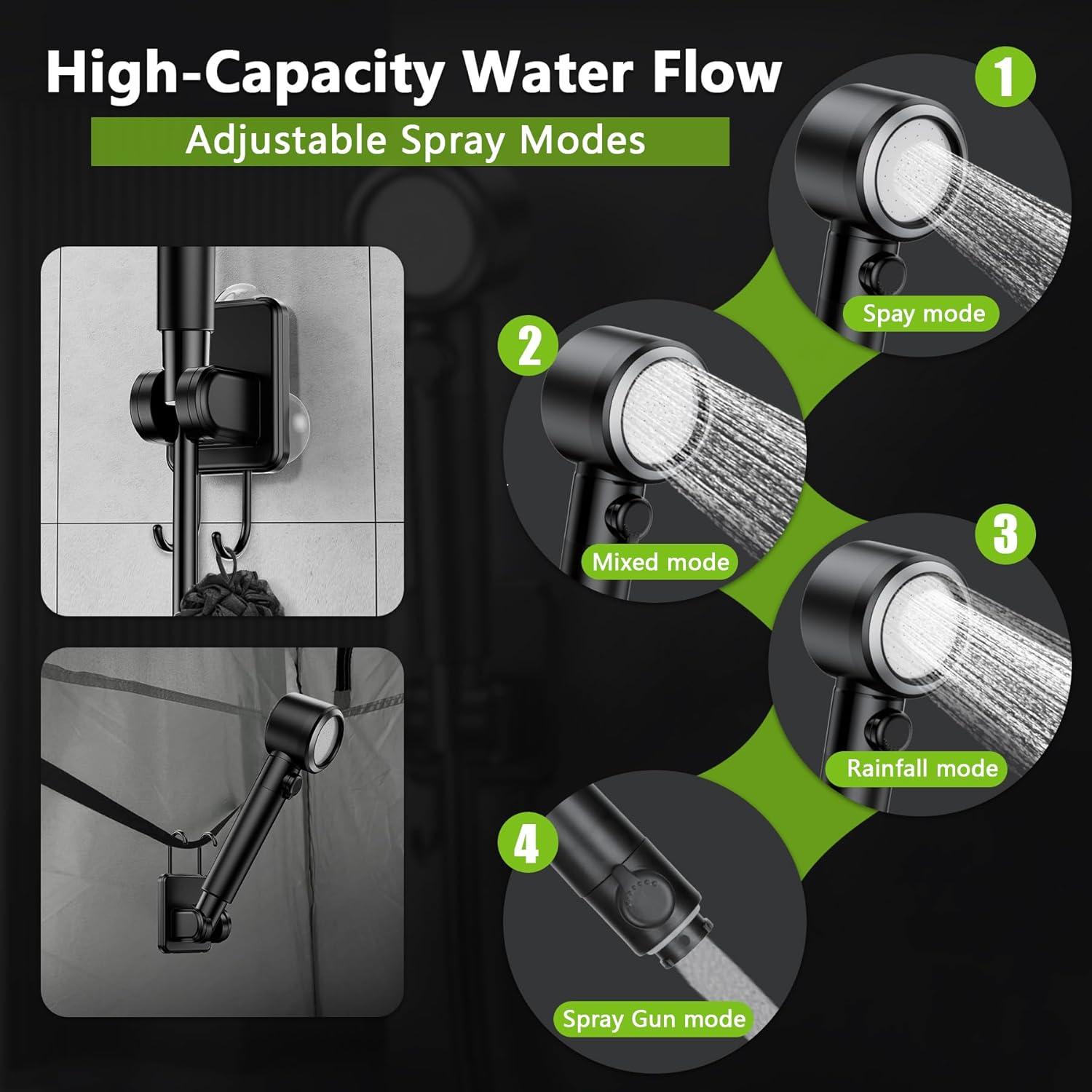 High-Capacity Water Flow

Adjustable Spray Modes

1

Spay mode

2

Mixed mode

3

Rainfall mode

4

Spray Gun mode