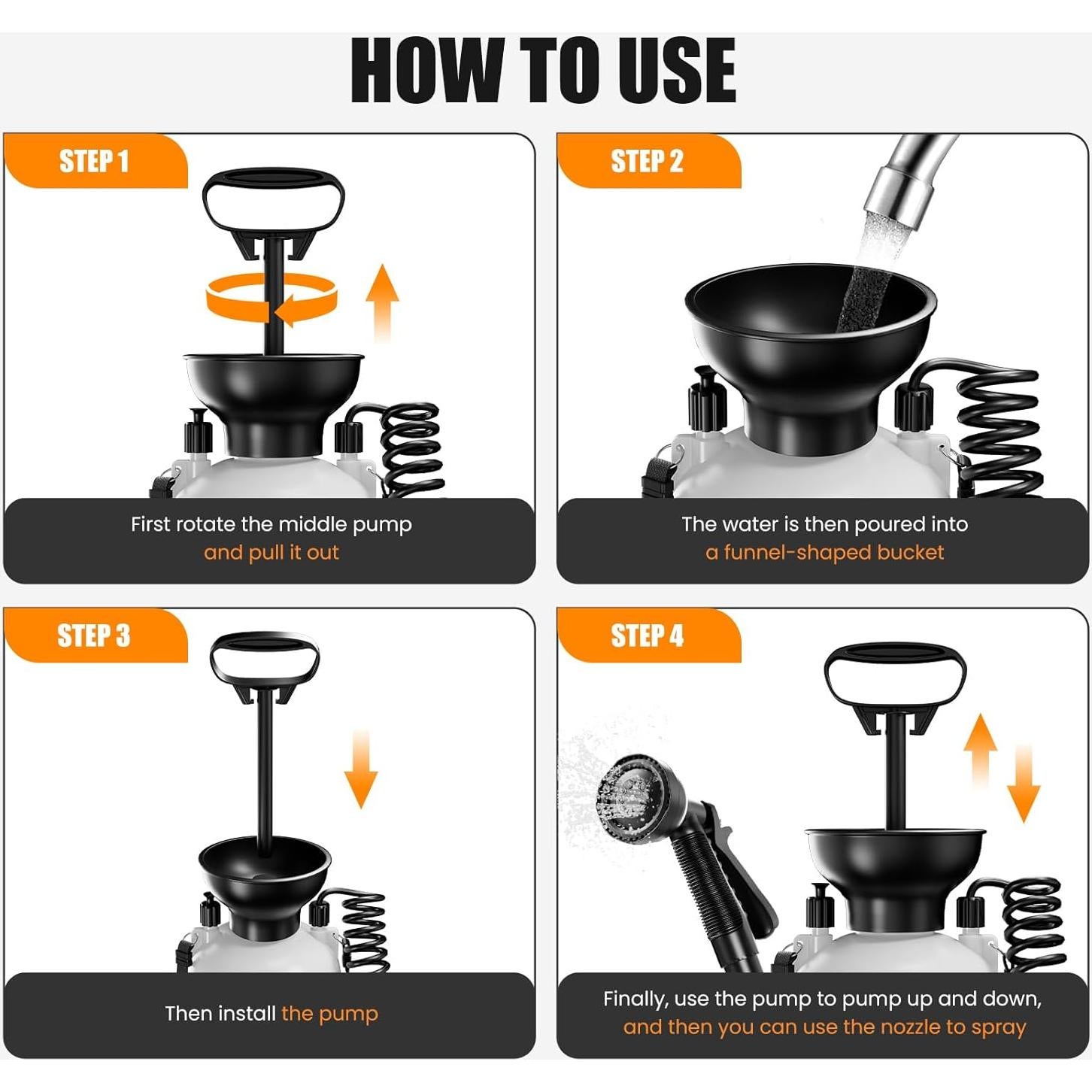 HOW TO USE

STEP 1

First rotate the middle pump and pull it out

STEP 2

The water is then poured into a funnel-shaped bucket

STEP 3

Then install the pump

STEP 4

Finally, use the pump to pump up and down, and then you can use the nozzle to spray