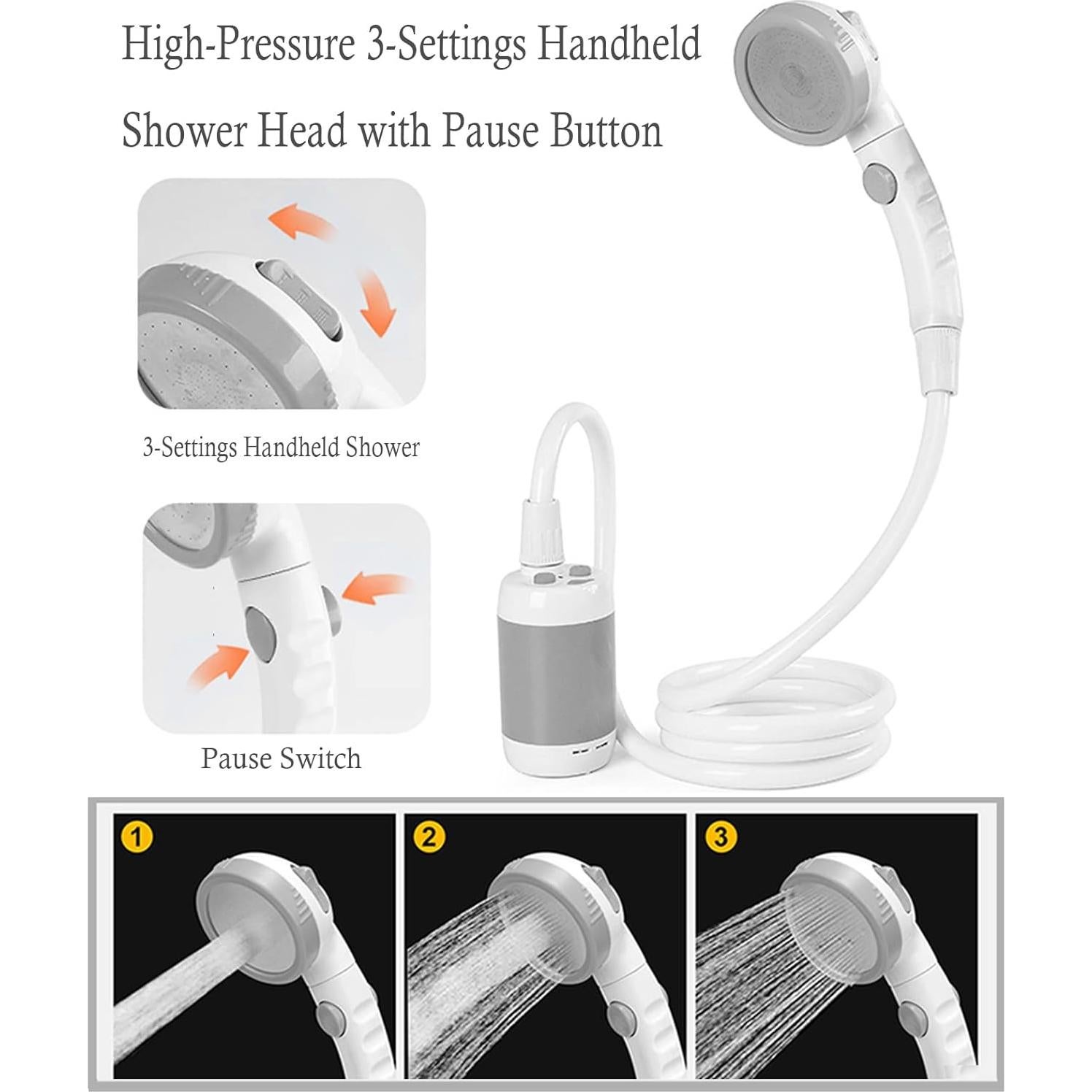 High-Pressure 3-Settings Handheld Shower Head with Pause Button

3-Settings Handheld Shower

Pause Switch

1

2

3