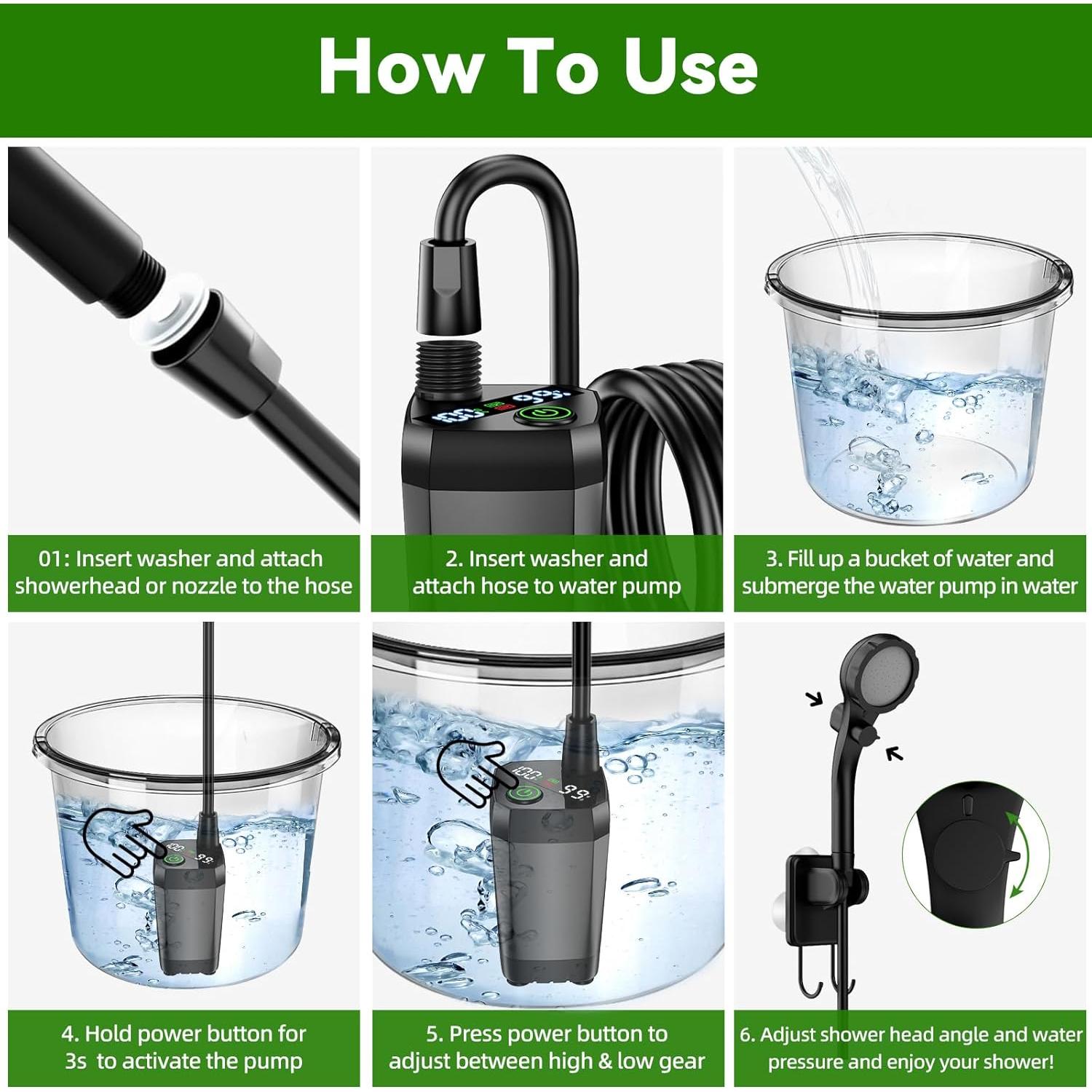 How To Use

01: Insert washer and attach showerhead or nozzle to the hose

2. Insert washer and attach hose to water pump

3. Fill up a bucket of water and submerge the water pump in water

4. Hold power button for 3s to activate the pump

5. Press power button to adjust between high & low gear

6. Adjust shower head angle and water pressure and enjoy your shower!