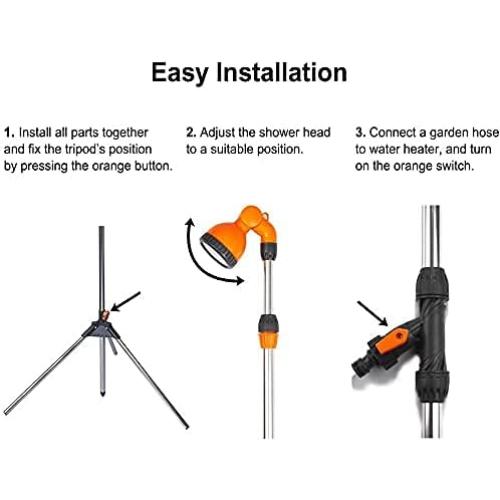 Easy Installation

1. Install all parts together and fix the tripod's position by pressing the orange button.

2. Adjust the shower head to a suitable position.

3. Connect a garden hose to water heater, and turn on the orange switch.