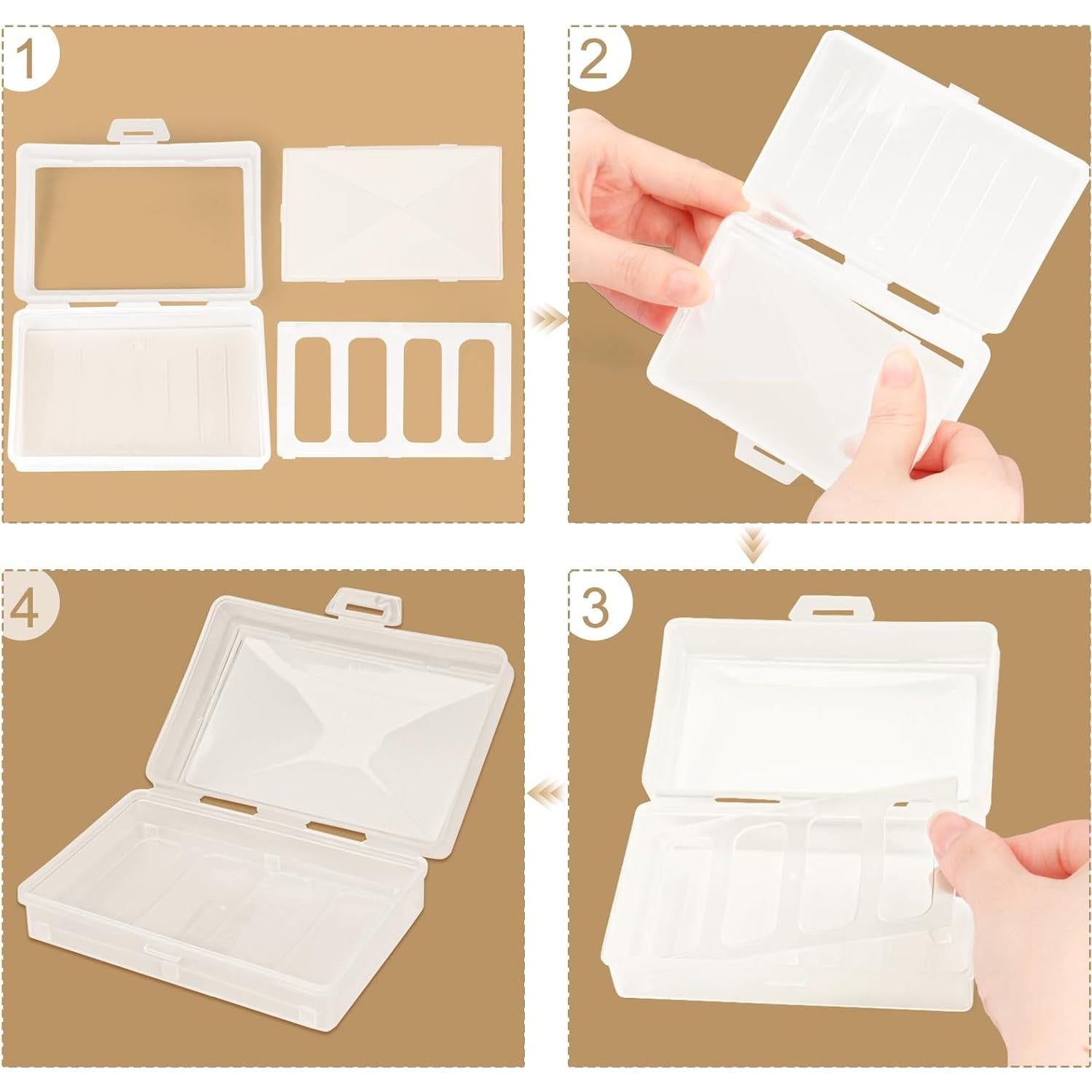 1

2

4

3